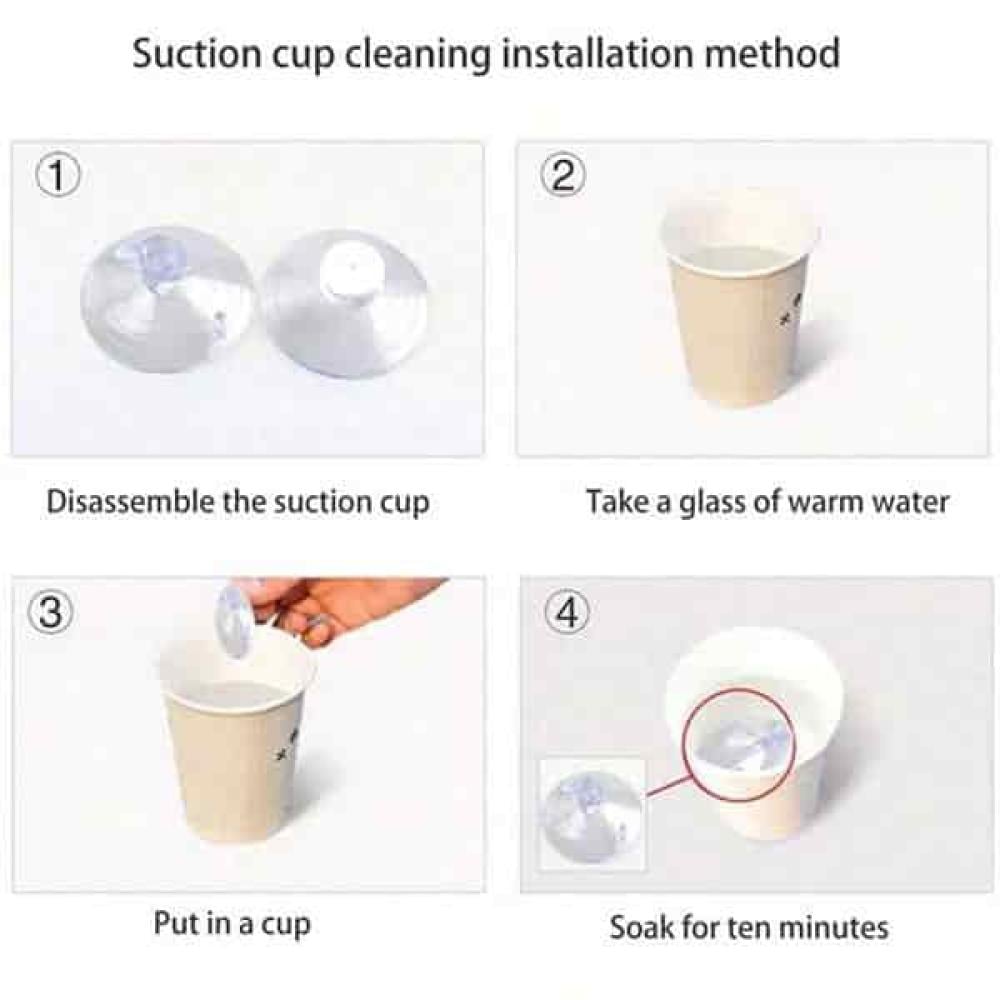 Suction cup cleaning installation method

①

Disassemble the suction cup

②

Take a glass of warm water

③

Put in a cup

④

Soak for ten minutes