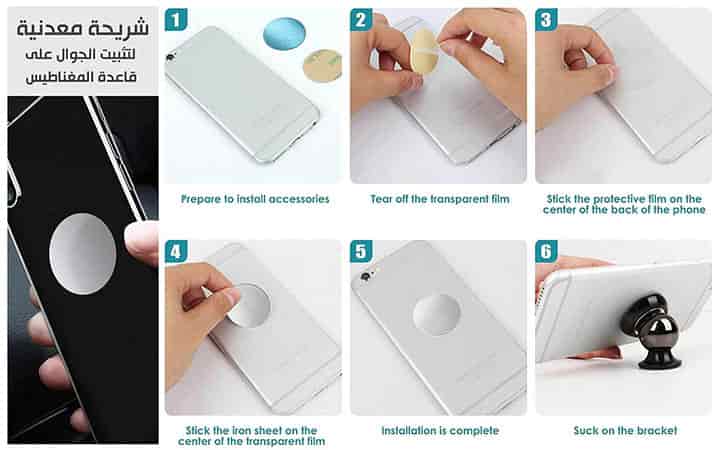 شريحة معدنية
لتثبيت الجوال على
قاعدة المغناطيس

1
Prepare to install accessories

2
Tear off the transparent film

3
Stick the protective film on the center of the back of the phone

4
Stick the iron sheet on the center of the transparent film

5
Installation is complete

6
Suck on the bracket