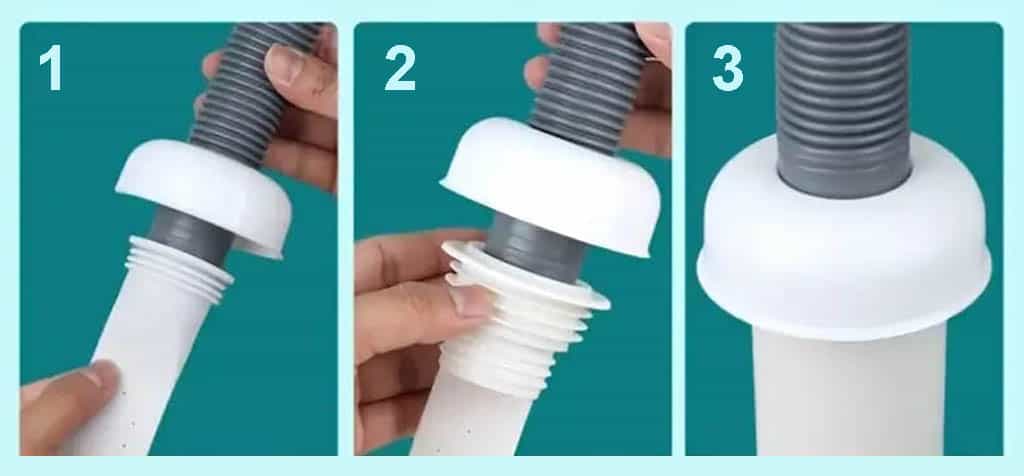 1

2

3