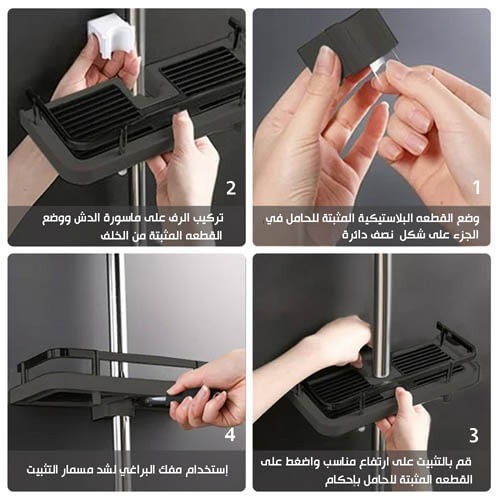 1

وضع القطعه البلاستيكية المثبتة للحامل في الجزء على شكل نصف دائرة

2

تركيب الرف على ماسورة الدش ووضع القطعه المثبتة من الخلف

3

قم بالتثبيت على ارتفاع مناسب واضغط على القطعه المثبتة للحامل بإحكام

4

إستخدام مفك البراغي لشد مسمار التثبيت