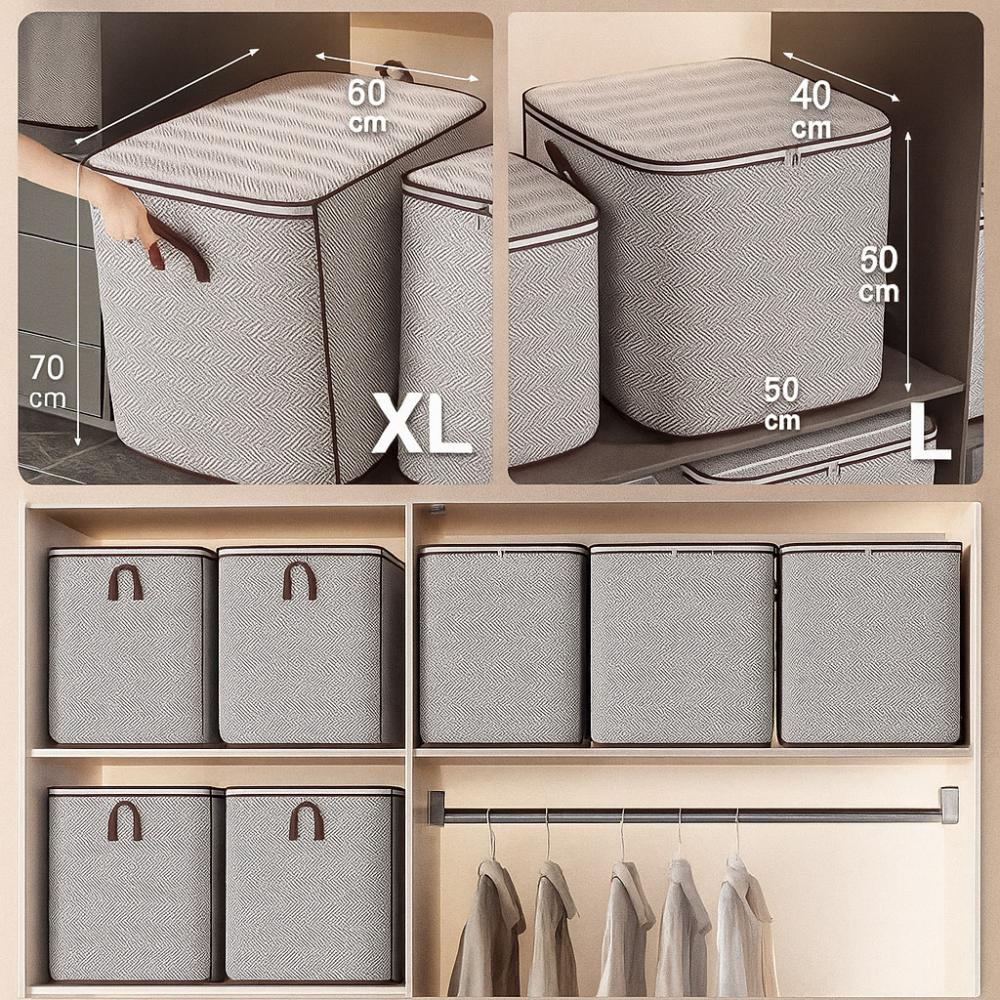 60 cm

70 cm

XL

40 cm

50 cm

50 cm

L