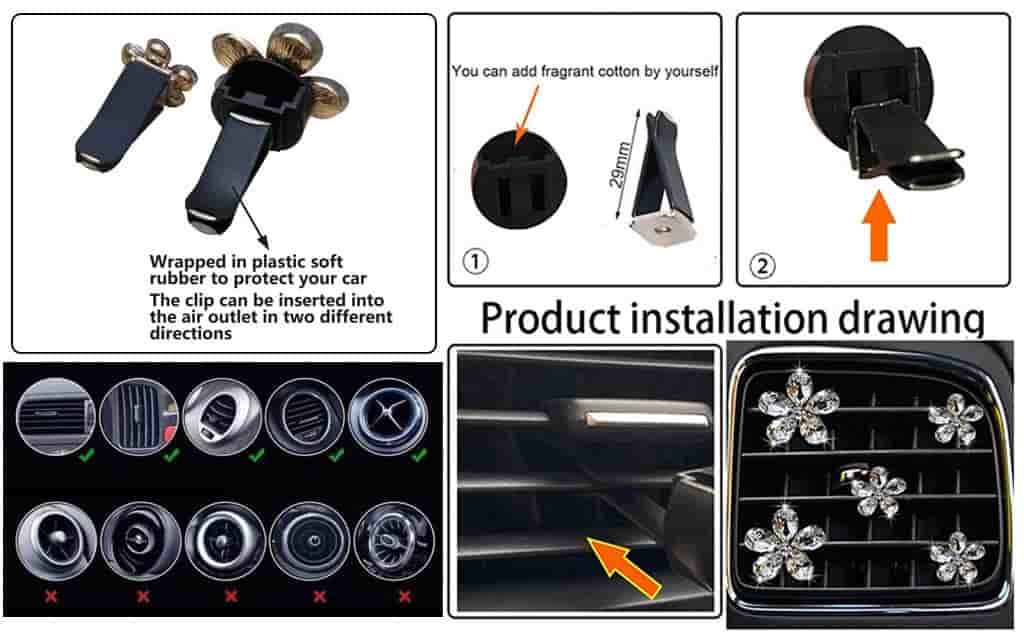 Wrapped in plastic soft rubber to protect your car

The clip can be inserted into the air outlet in two different directions

You can add fragrant cotton by yourself

29mm

①

②

Product installation drawing