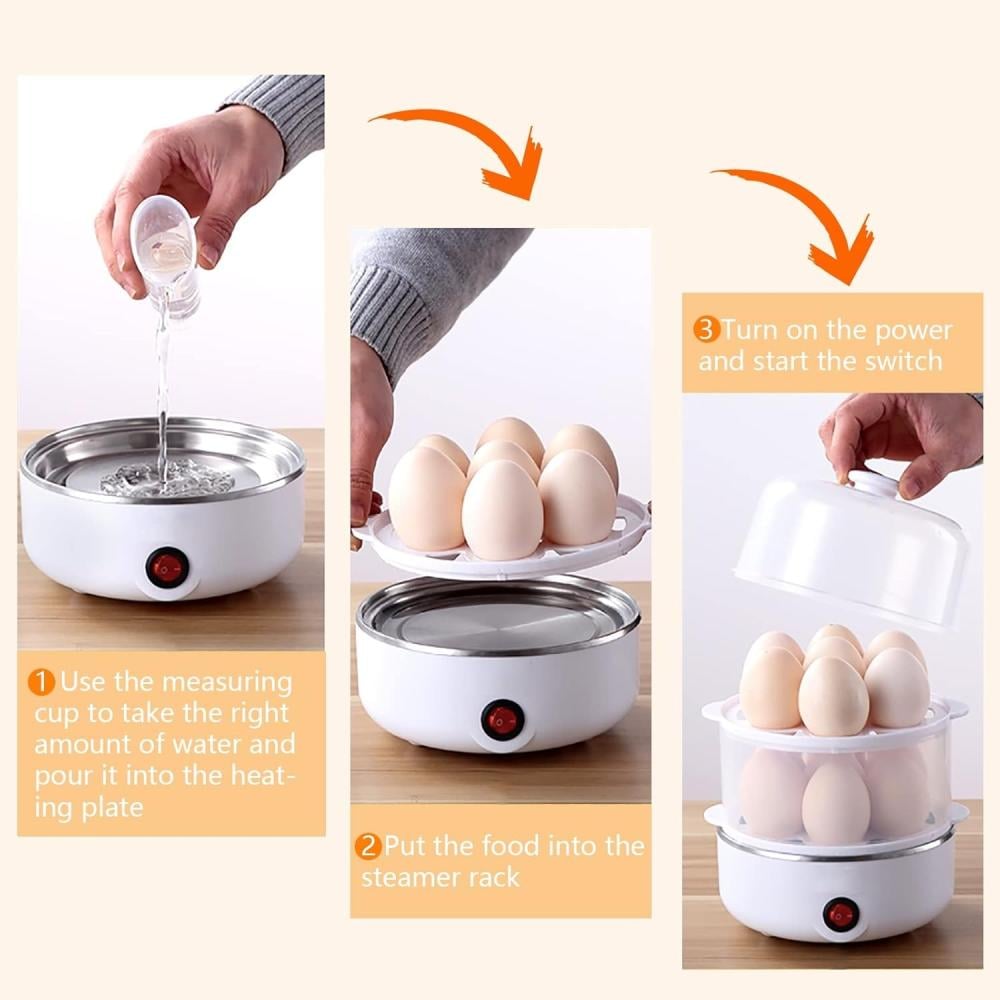 1 Use the measuring cup to take the right amount of water and pour it into the heating plate

2 Put the food into the steamer rack

3 Turn on the power and start the switch