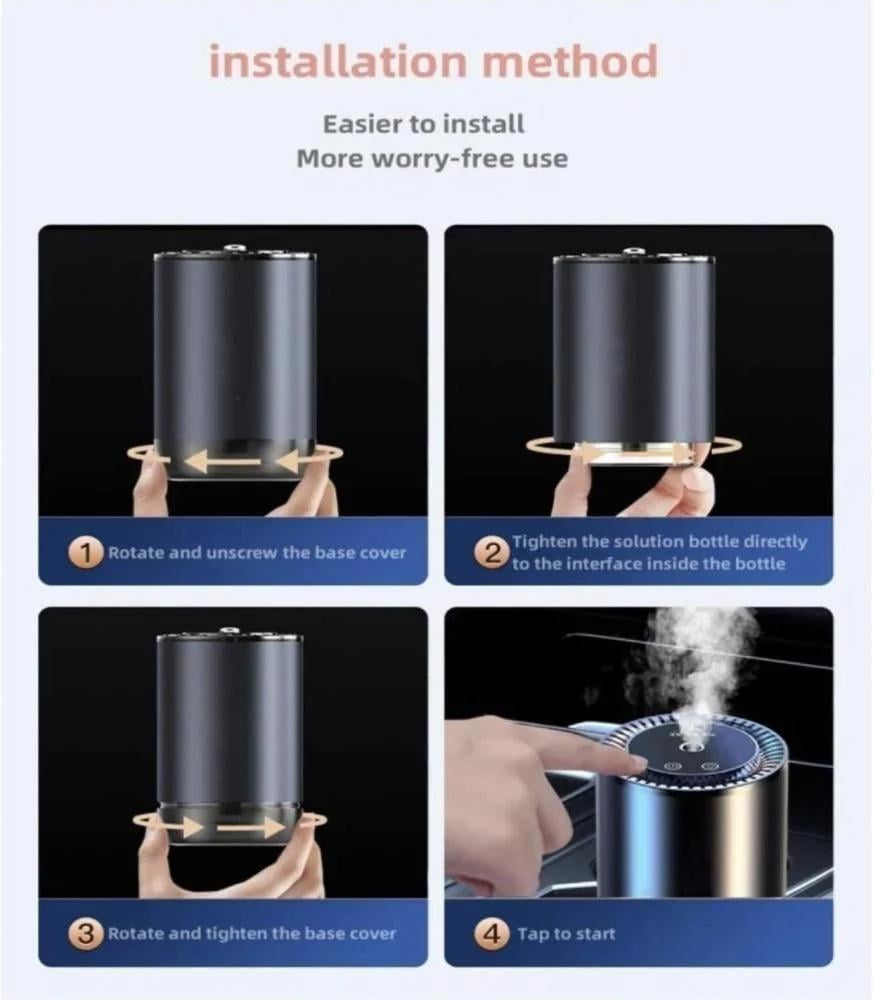 installation method

Easier to install
More worry-free use

1 Rotate and unscrew the base cover

2 Tighten the solution bottle directly to the interface inside the bottle

3 Rotate and tighten the base cover

4 Tap to start