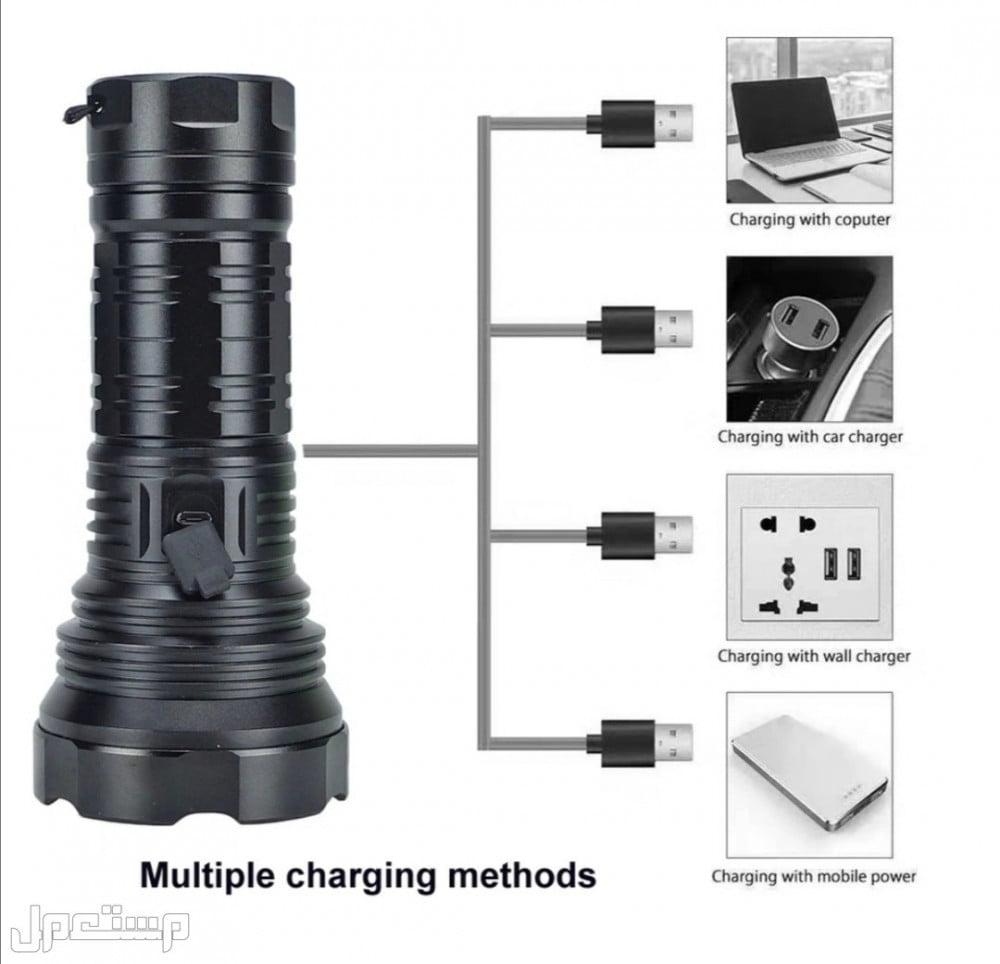 Charging with coputer

Charging with car charger

Charging with wall charger

Charging with mobile power

Multiple charging methods

مستعمل