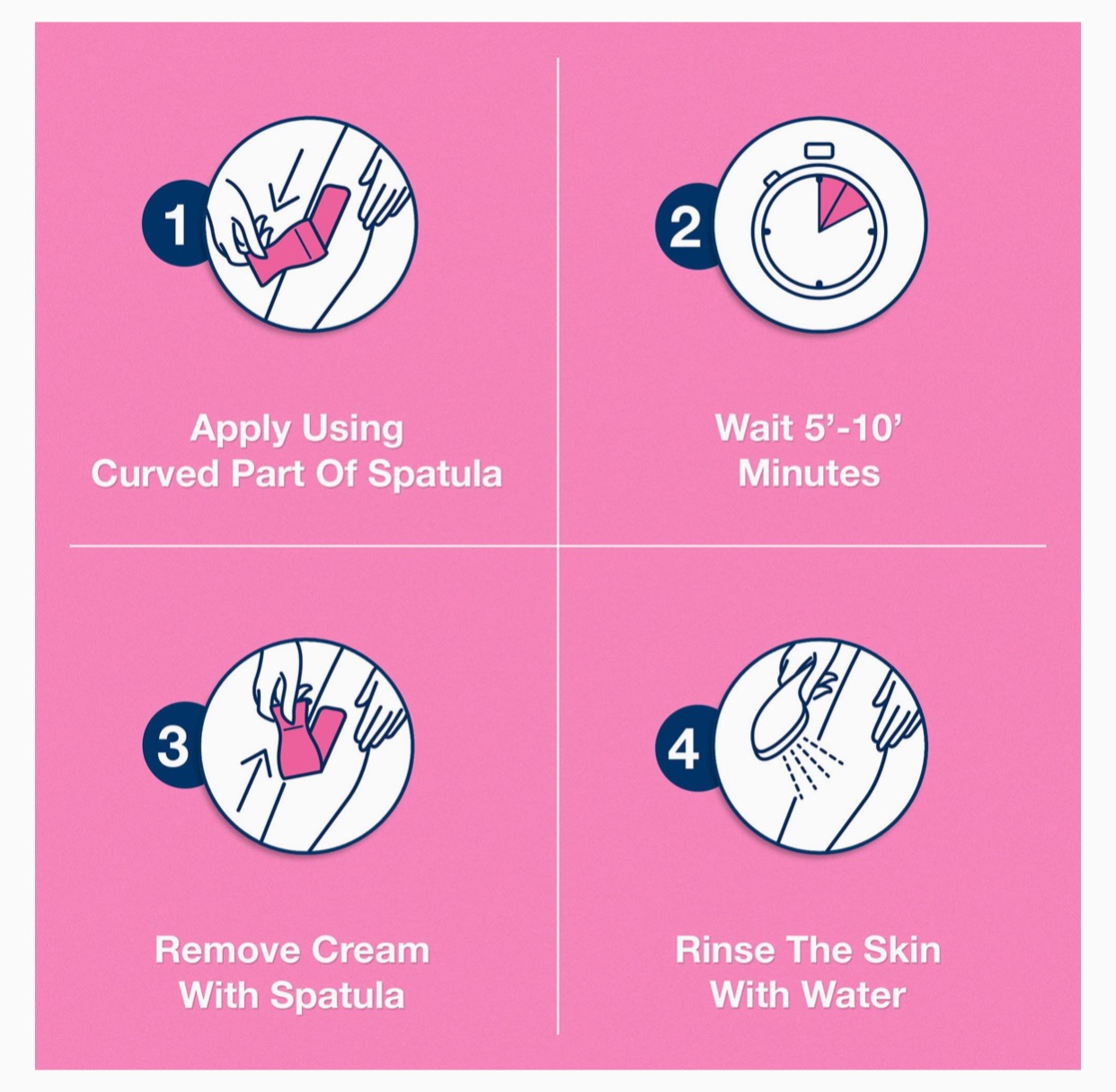 1

Apply Using Curved Part Of Spatula

2

Wait 5’-10’ Minutes

3

Remove Cream With Spatula

4

Rinse The Skin With Water