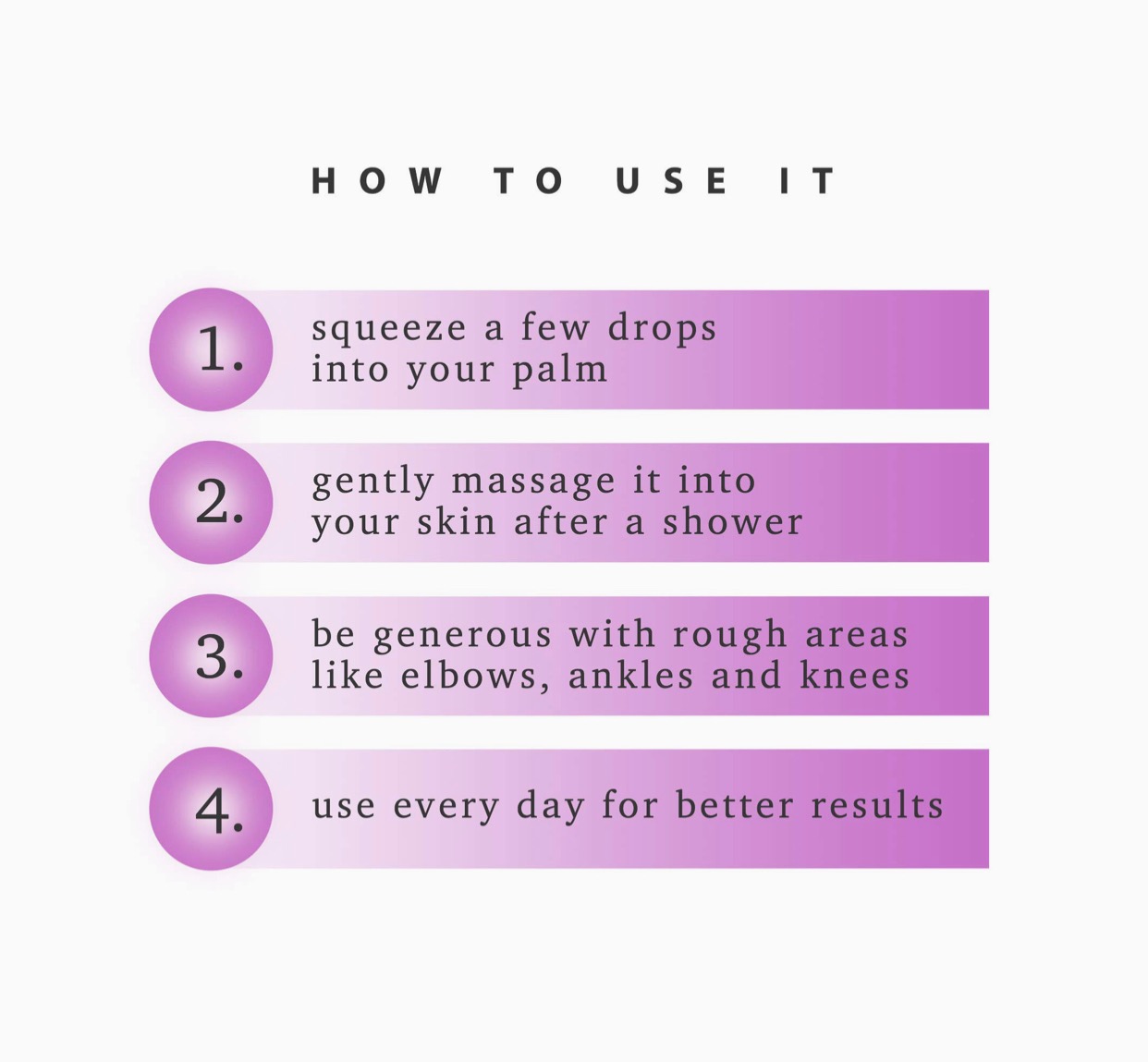 HOW TO USE IT

1. squeeze a few drops into your palm

2. gently massage it into your skin after a shower

3. be generous with rough areas like elbows, ankles and knees

4. use every day for better results