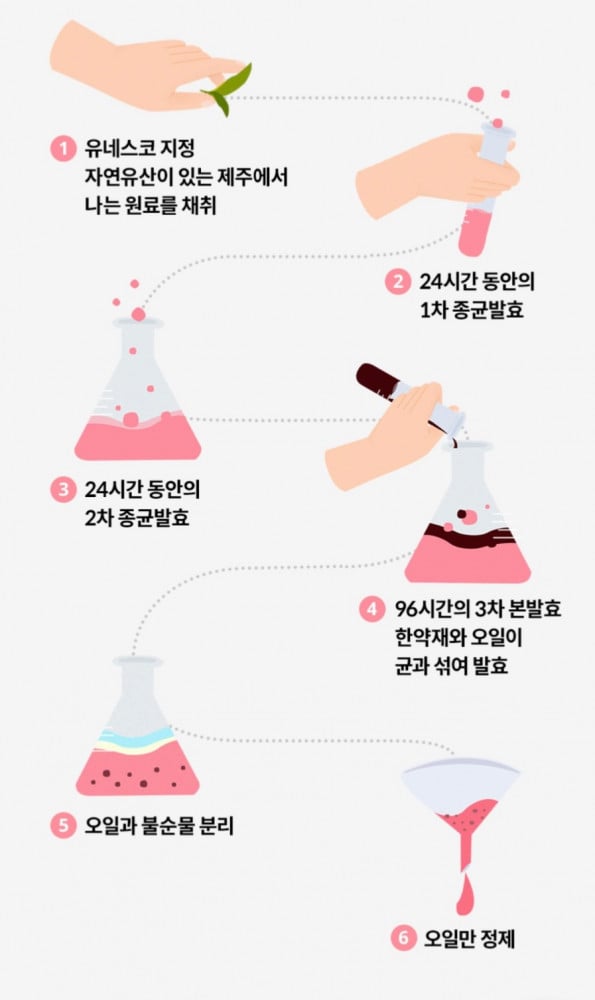 1 유네스코 지정 자연유산이 있는 제주에서 나는 원료를 채취

2 24시간 동안의 1차 종균발효

3 24시간 동안의 2차 종균발효

4 96시간의 3차 본발효 한약재와 오일이 균과 섞여 발효

5 오일과 불순물 분리

6 오일만 정제