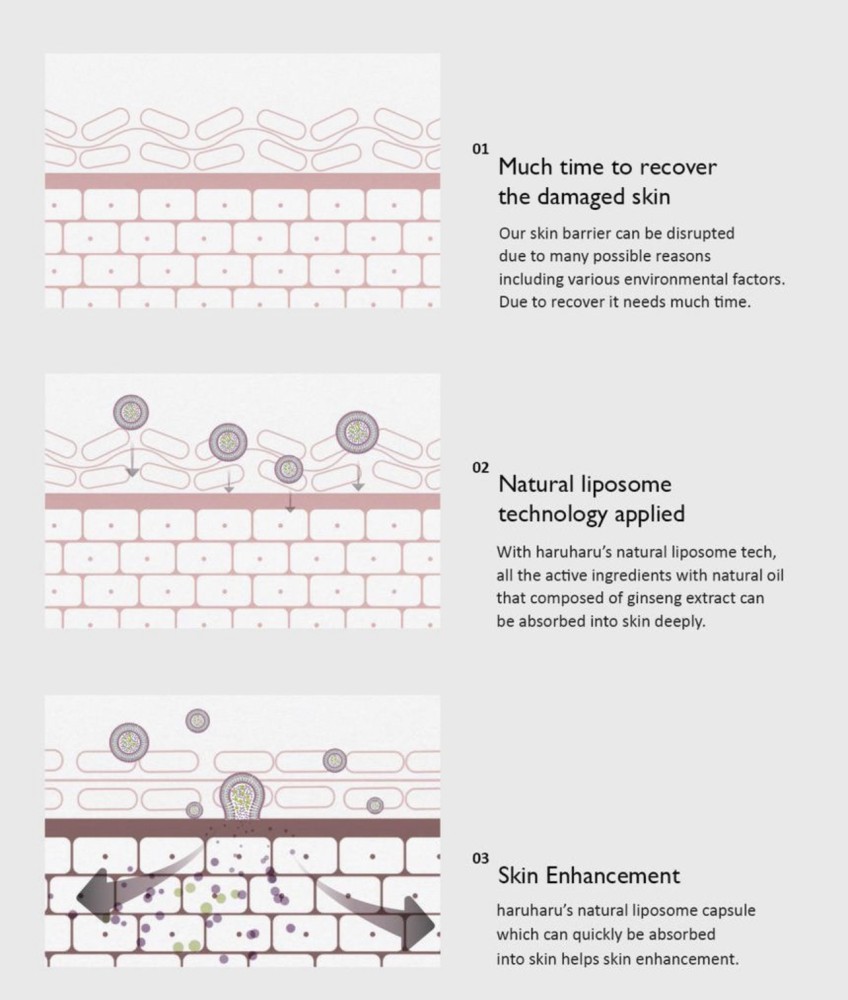 01
Much time to recover the damaged skin

Our skin barrier can be disrupted due to many possible reasons including various environmental factors. Due to recover it needs much time.

02
Natural liposome technology applied

With haruharu's natural liposome tech, all the active ingredients with natural oil that composed of ginseng extract can be absorbed into skin deeply.

03
Skin Enhancement

haruharu's natural liposome capsule which can quickly be absorbed into skin helps skin enhancement.