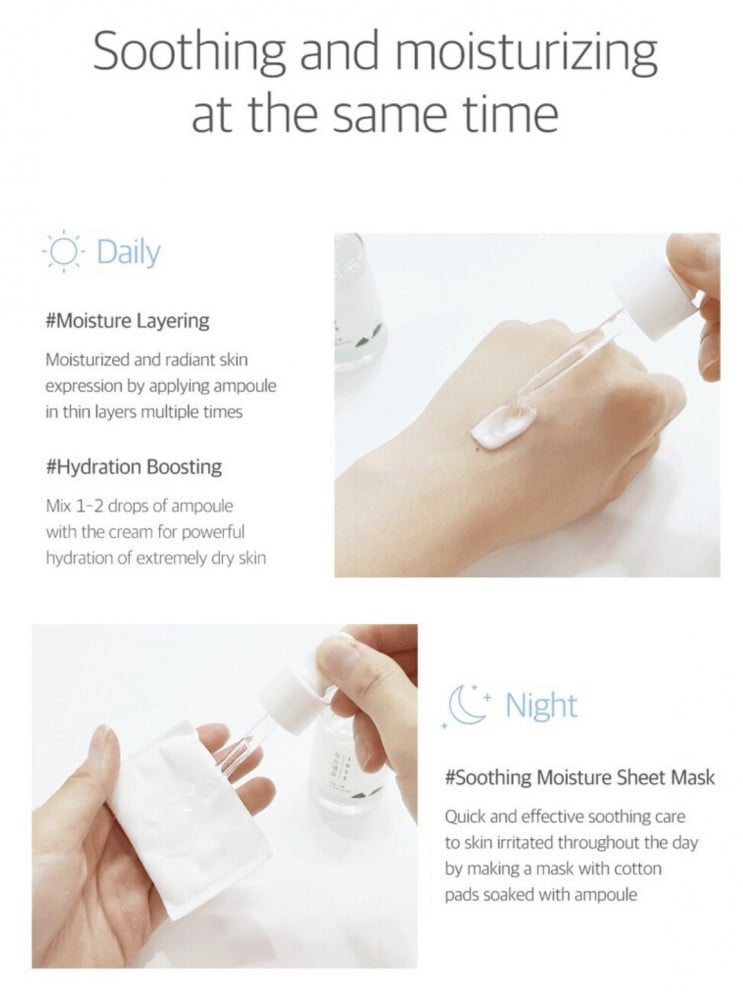 Soothing and moisturizing at the same time

Daily

#Moisture Layering

Moisturized and radiant skin expression by applying ampoule in thin layers multiple times

#Hydration Boosting

Mix 1-2 drops of ampoule with the cream for powerful hydration of extremely dry skin

Night

#Soothing Moisture Sheet Mask

Quick and effective soothing care to skin irritated throughout the day by making a mask with cotton pads soaked with ampoule