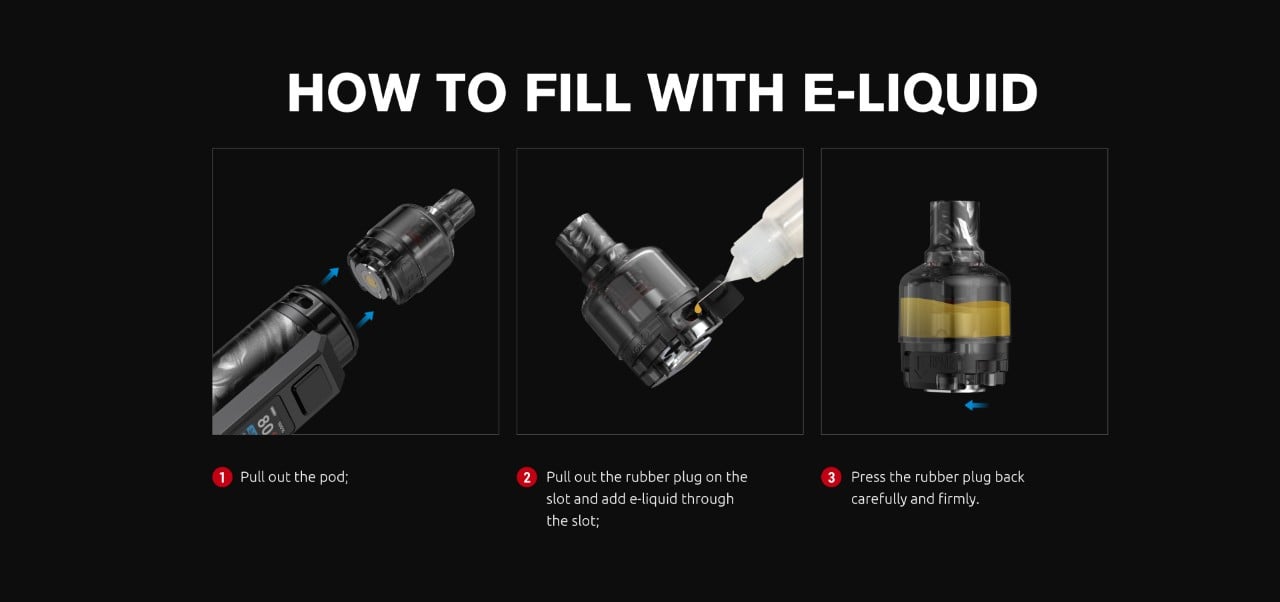 HOW TO FILL WITH E-LIQUID

80

1 Pull out the pod;

2 Pull out the rubber plug on the slot and add e-liquid through the slot;

3 Press the rubber plug back carefully and firmly.