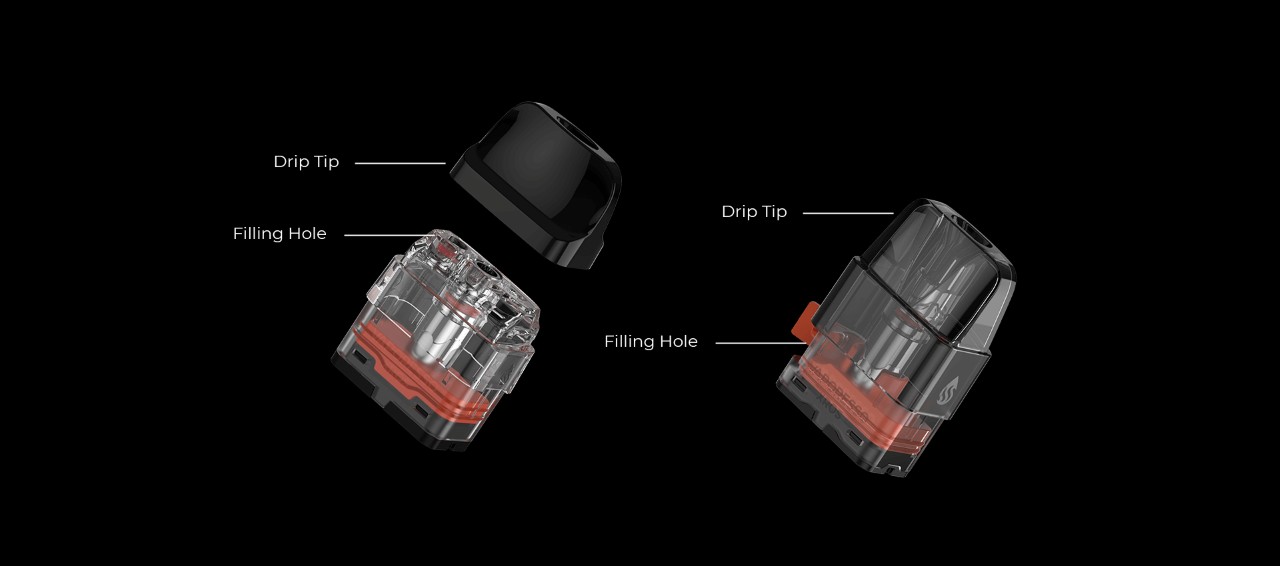 Drip Tip

Filling Hole

Drip Tip

Filling Hole