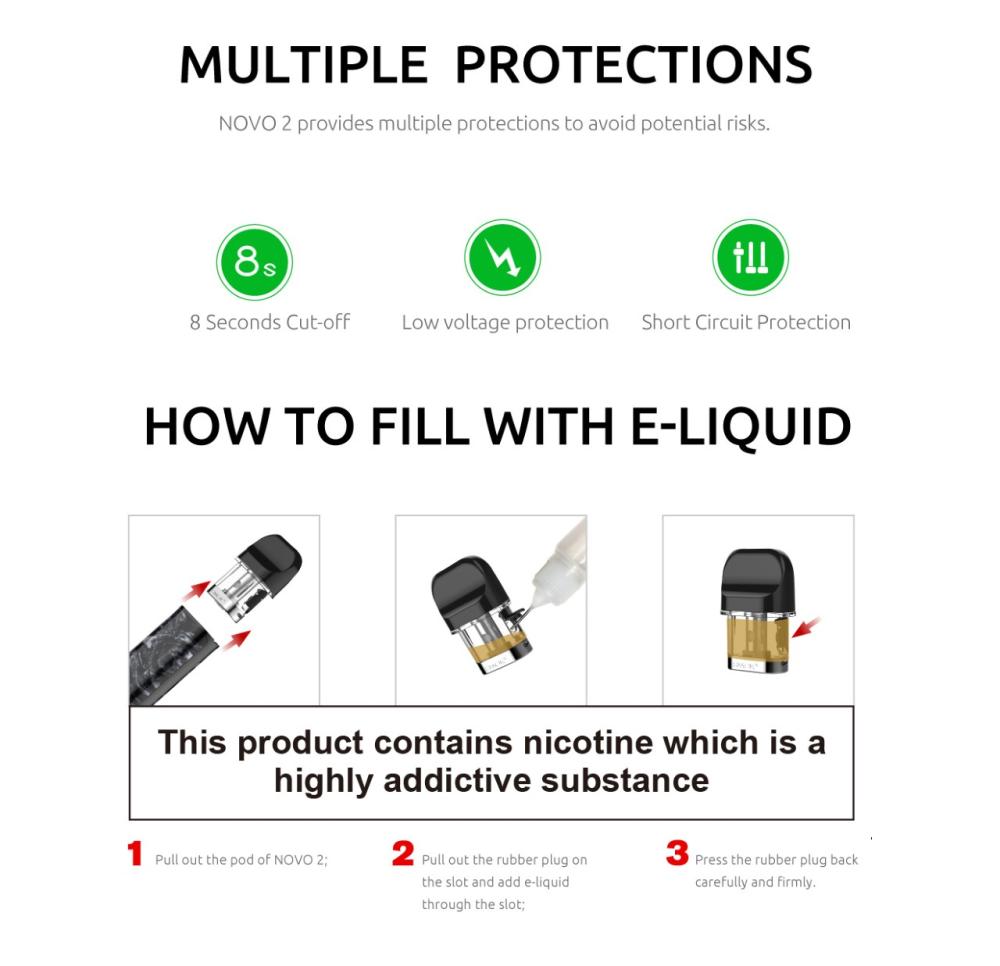 MULTIPLE PROTECTIONS

NOVO 2 provides multiple protections to avoid potential risks.

8s

8 Seconds Cut-off

Low voltage protection

Short Circuit Protection

HOW TO FILL WITH E-LIQUID

This product contains nicotine which is a highly addictive substance

1 Pull out the pod of NOVO 2;

2 Pull out the rubber plug on the slot and add e-liquid through the slot;

3 Press the rubber plug back carefully and firmly.