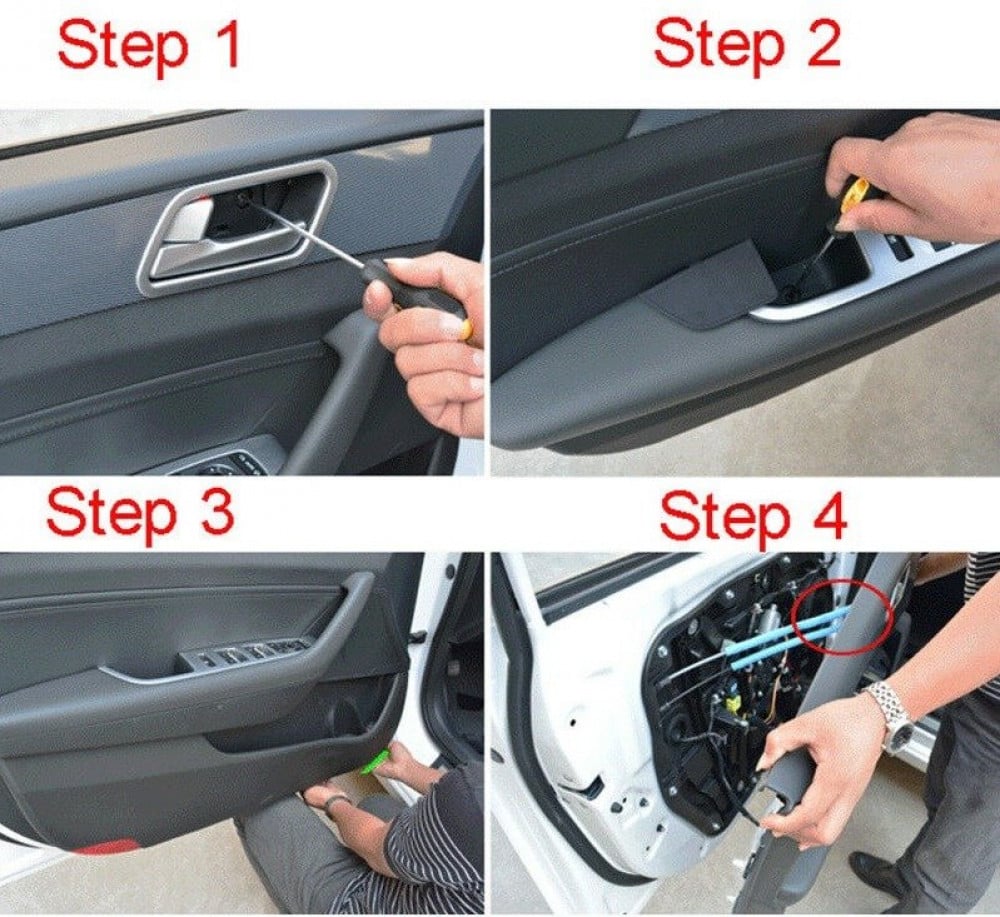 Step 1

Step 2

Step 3

Step 4