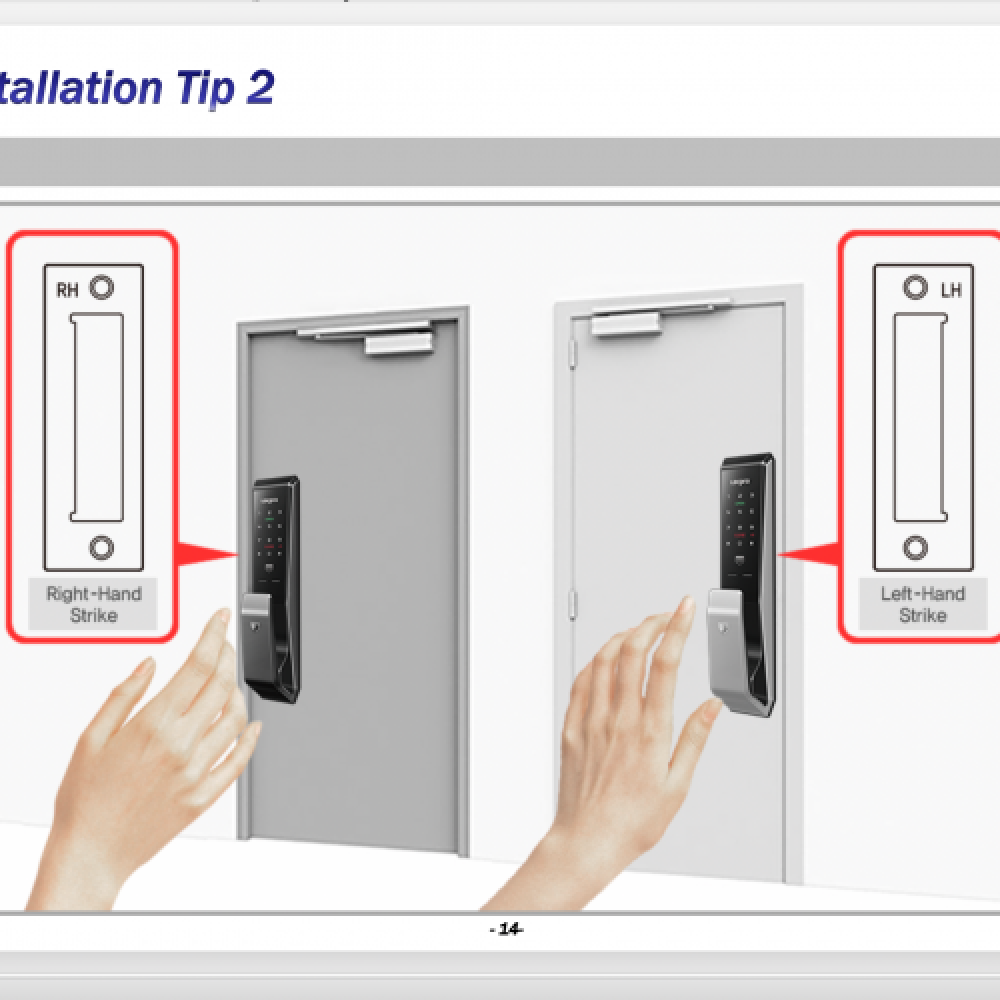 tallation Tip 2

RH

Right-Hand Strike

LH

Left-Hand Strike

- 14 -