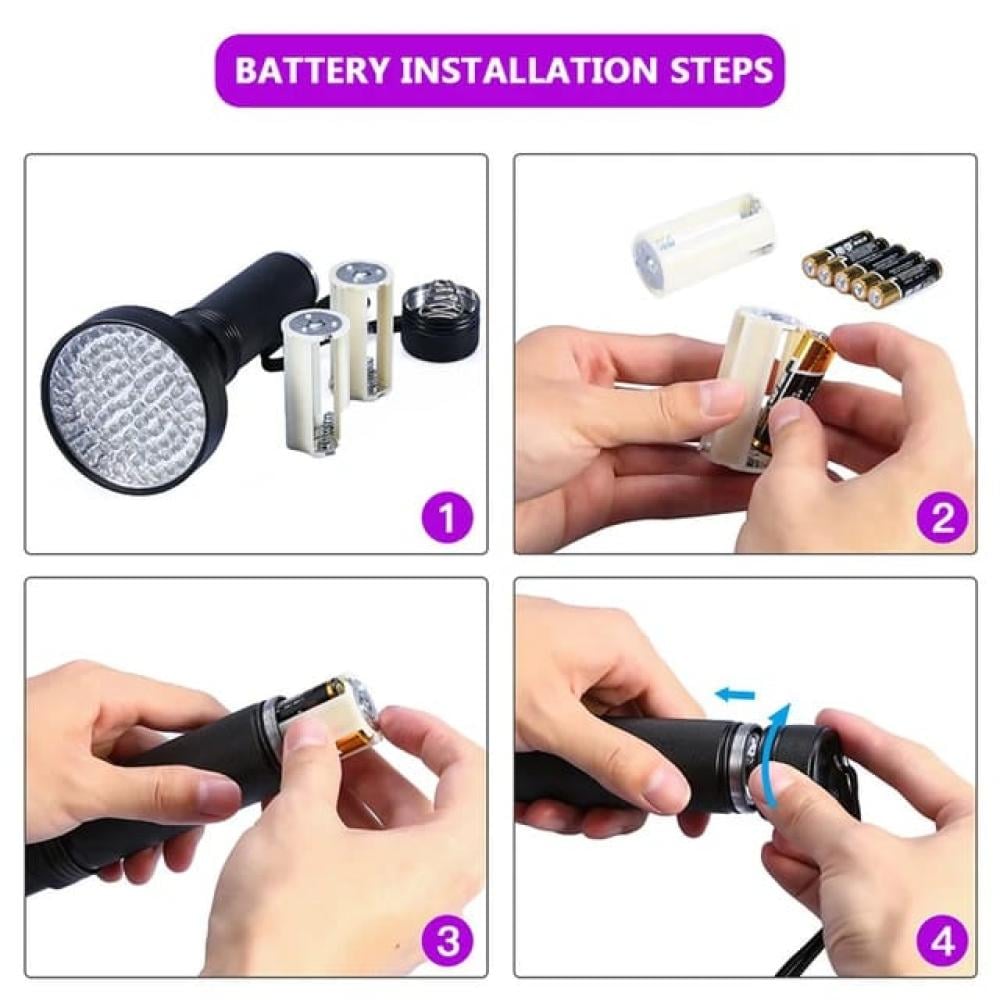 BATTERY INSTALLATION STEPS

1

2

3

4