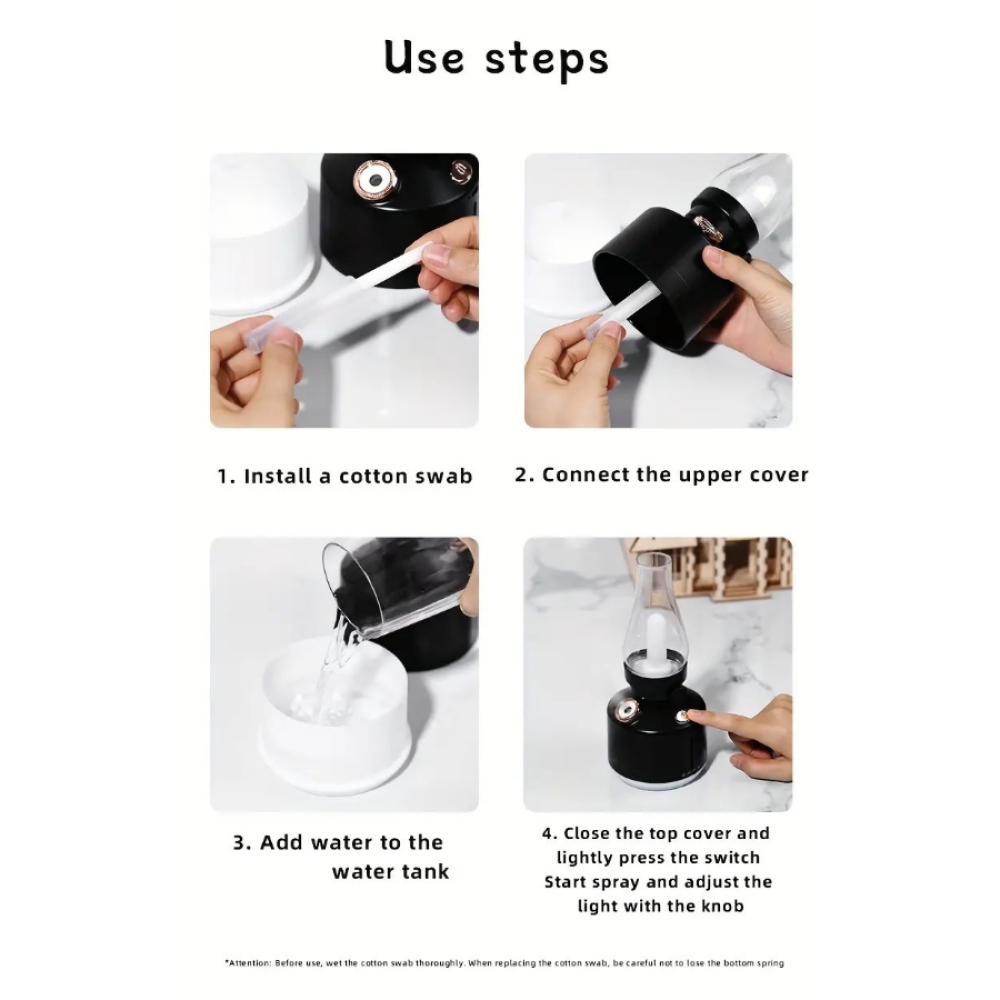 Use steps

1. Install a cotton swab

2. Connect the upper cover

3. Add water to the water tank

4. Close the top cover and lightly press the switch Start spray and adjust the light with the knob

*Attention: Before use, wet the cotton swab thoroughly. When replacing the cotton swab, be careful not to lose the bottom spring