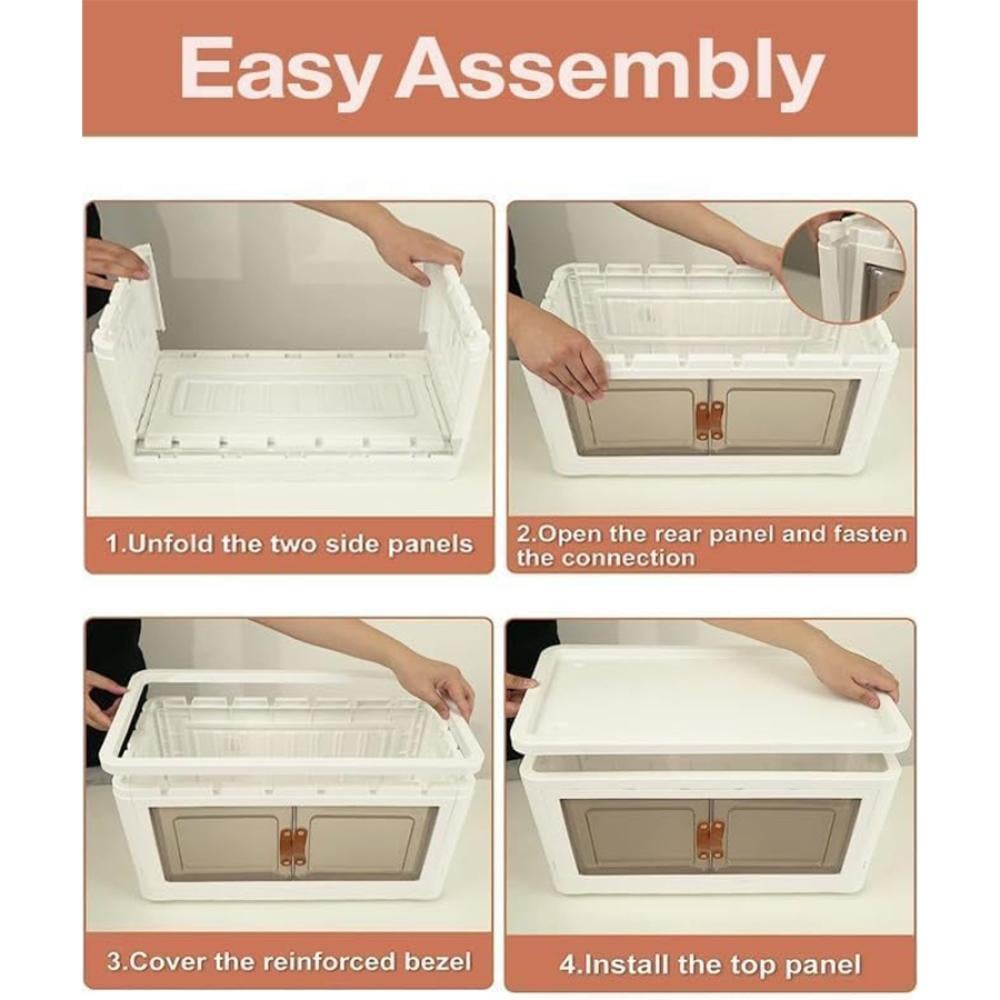 Easy Assembly

1.Unfold the two side panels

2.Open the rear panel and fasten the connection

3.Cover the reinforced bezel

4.Install the top panel