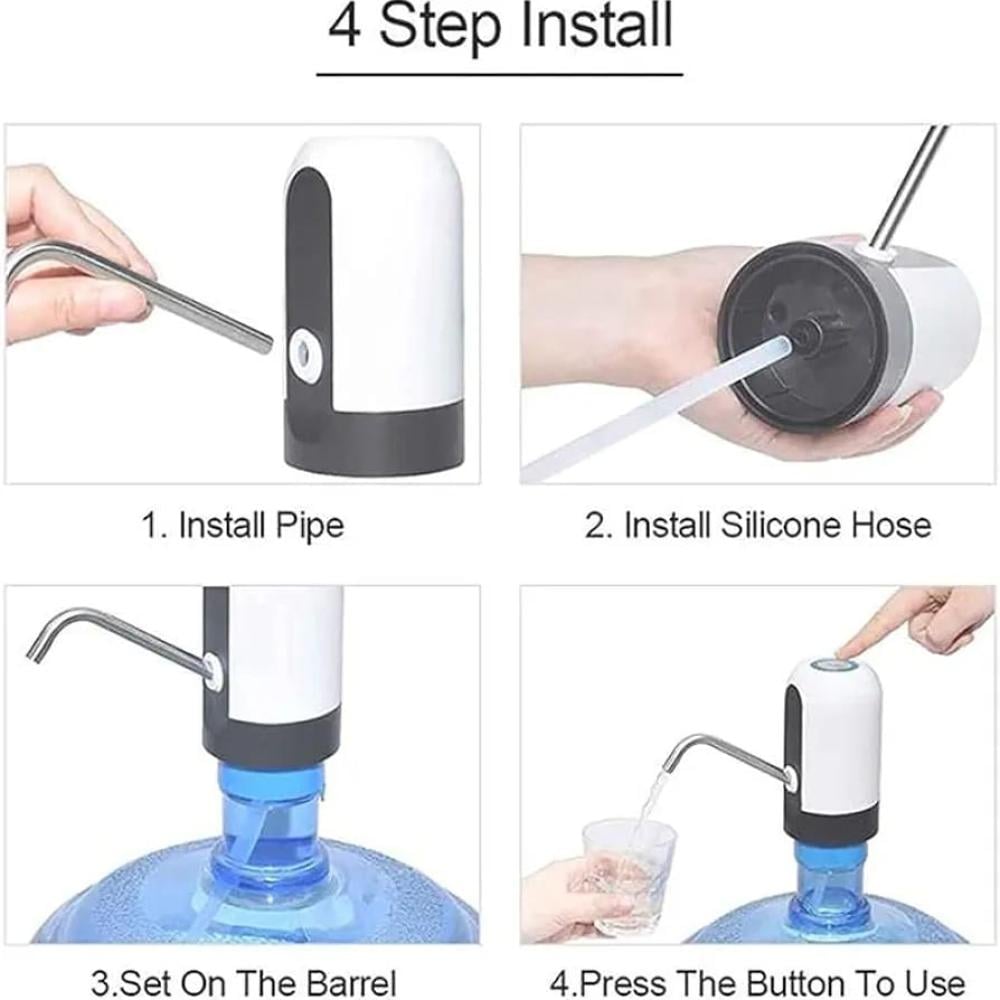 4 Step Install

1. Install Pipe

2. Install Silicone Hose

3.Set On The Barrel

4.Press The Button To Use