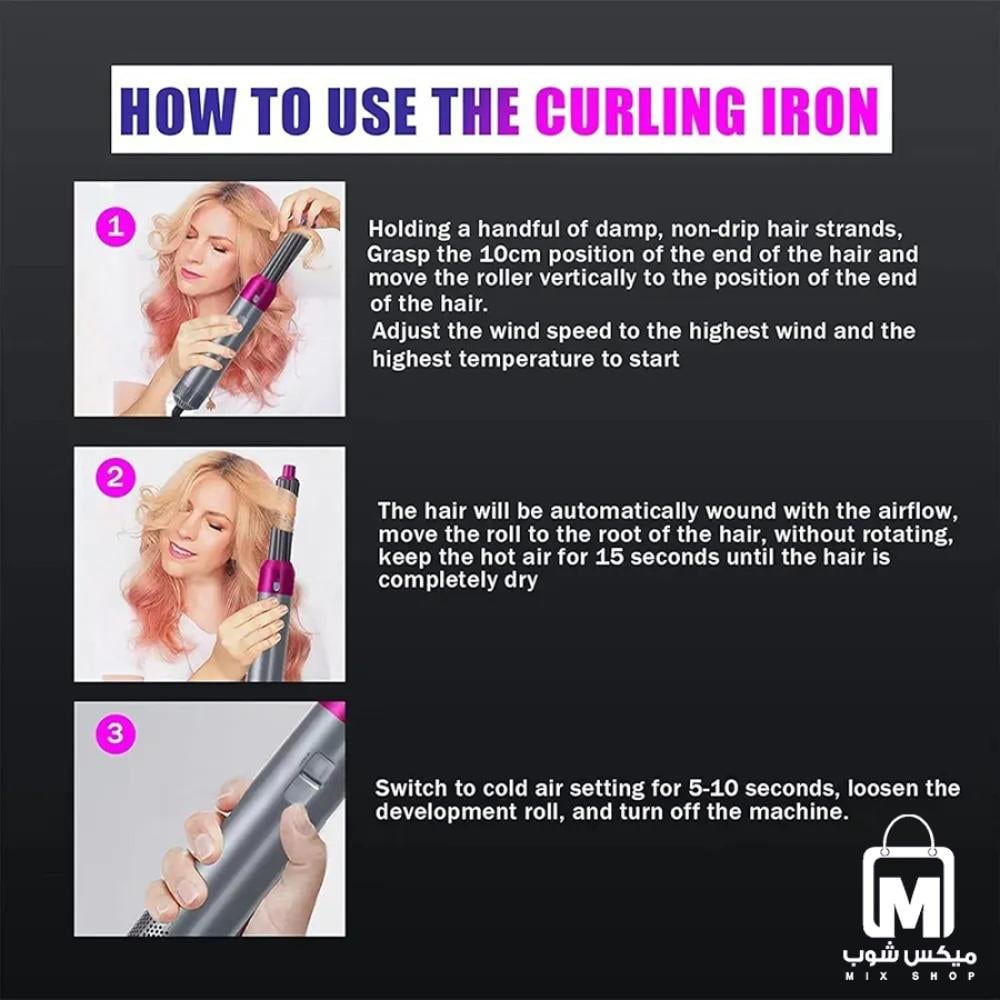 HOW TO USE THE CURLING IRON

1

Holding a handful of damp, non-drip hair strands, Grasp the 10cm position of the end of the hair and move the roller vertically to the position of the end of the hair.
Adjust the wind speed to the highest wind and the highest temperature to start

2

The hair will be automatically wound with the airflow, move the roll to the root of the hair, without rotating, keep the hot air for 15 seconds until the hair is completely dry

3

Switch to cold air setting for 5-10 seconds, loosen the development roll, and turn off the machine.

M
ميكس شوب
MIX SHOP