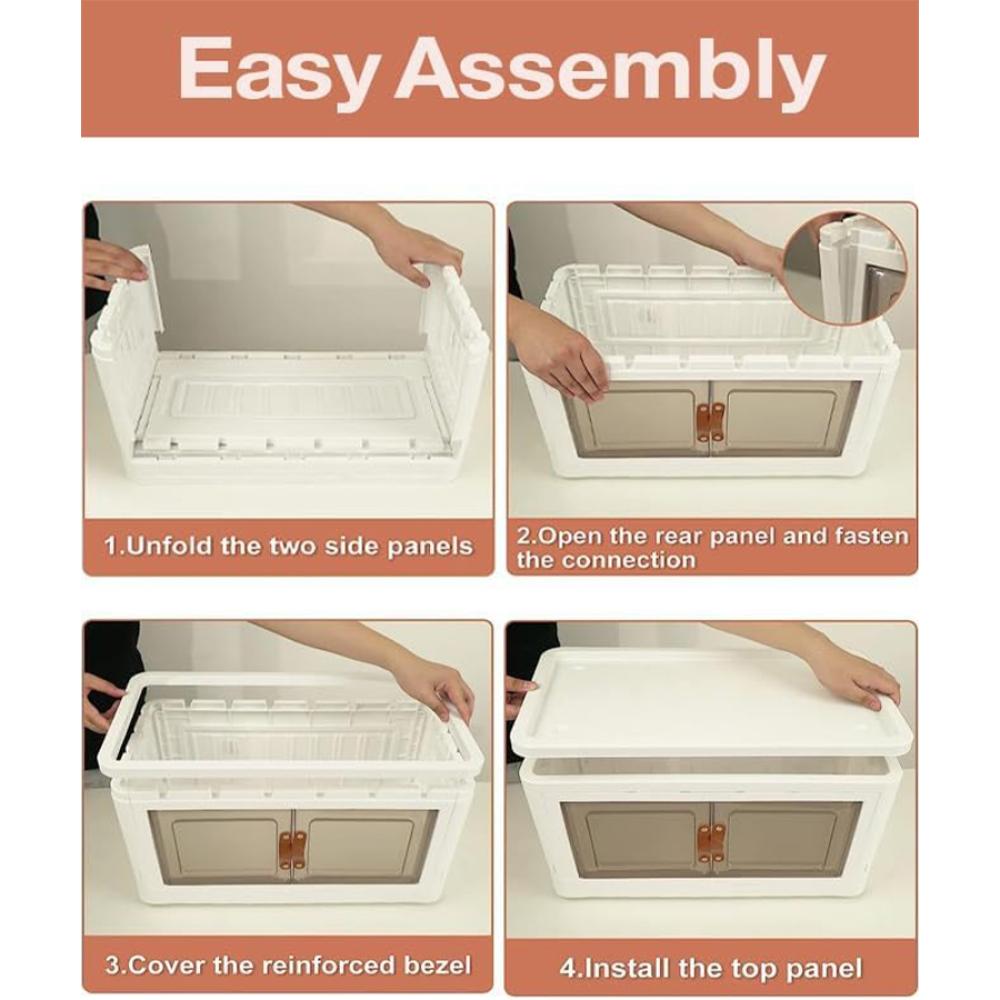 Easy Assembly

1.Unfold the two side panels

2.Open the rear panel and fasten the connection

3.Cover the reinforced bezel

4.Install the top panel