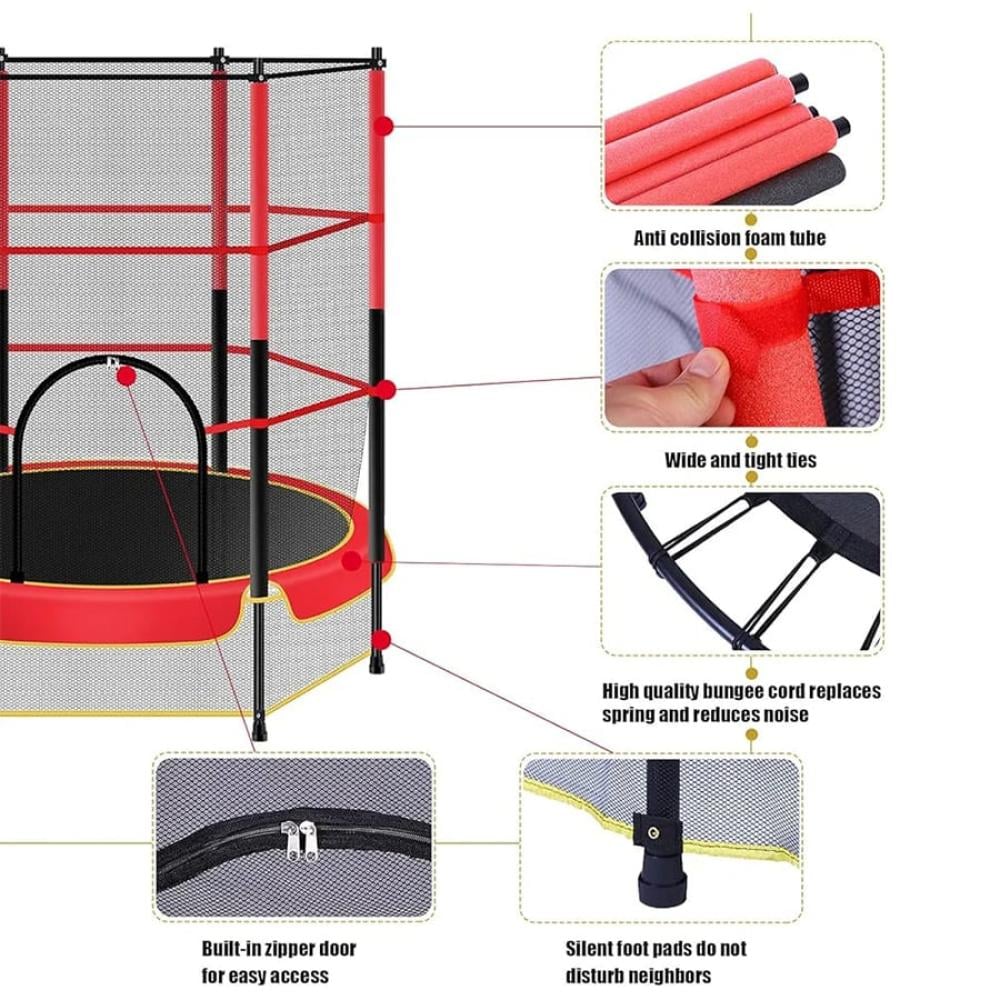 Anti collision foam tube

Wide and tight ties

High quality bungee cord replaces spring and reduces noise

Built-in zipper door for easy access

Silent foot pads do not disturb neighbors