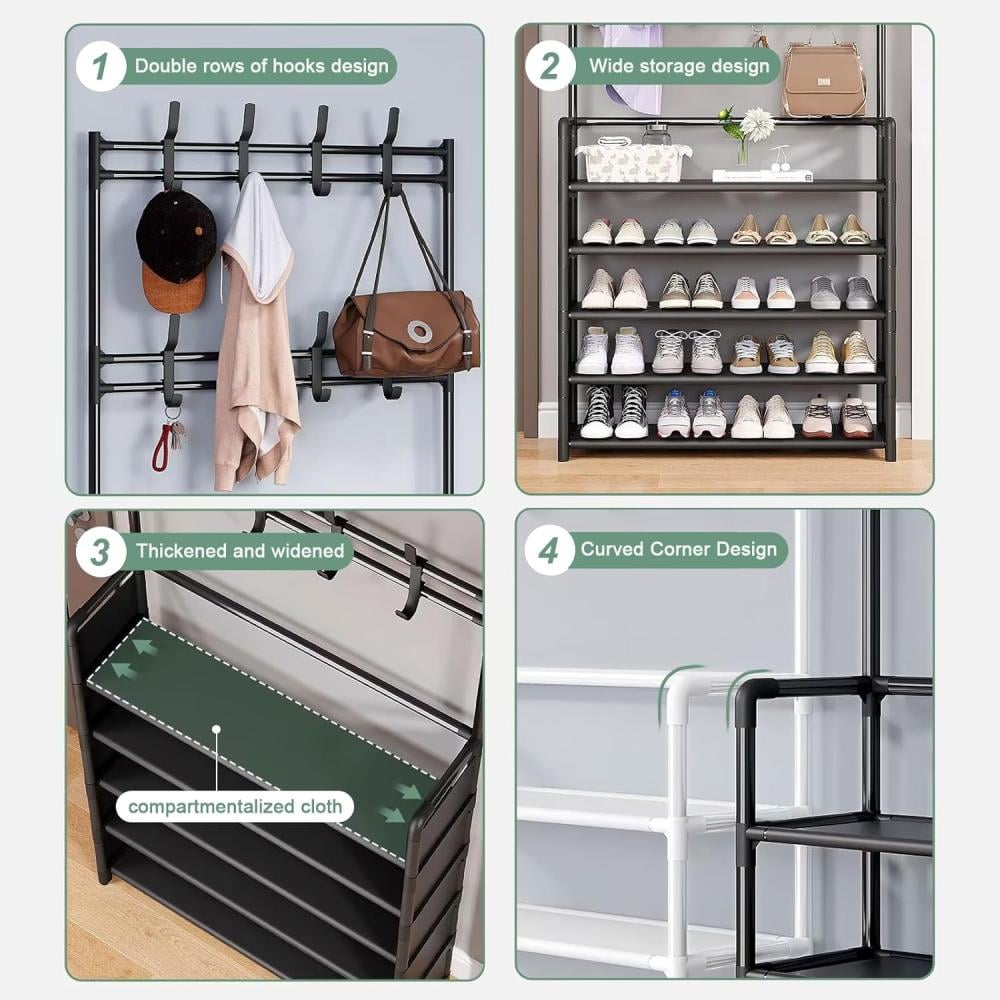 1 Double rows of hooks design

2 Wide storage design

3 Thickened and widened

compartmentalized cloth

4 Curved Corner Design