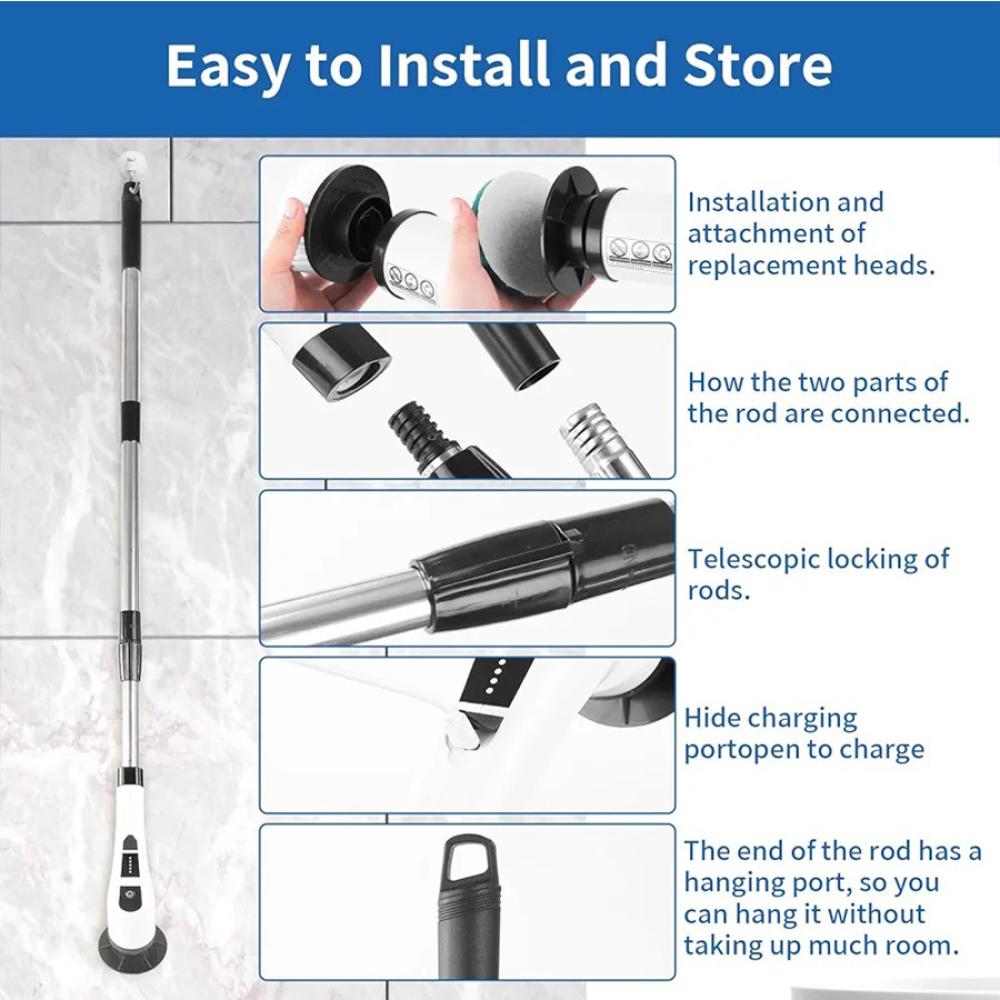 Easy to Install and Store

Installation and attachment of replacement heads.

How the two parts of the rod are connected.

Telescopic locking of rods.

Hide charging portopen to charge

The end of the rod has a hanging port, so you can hang it without taking up much room.