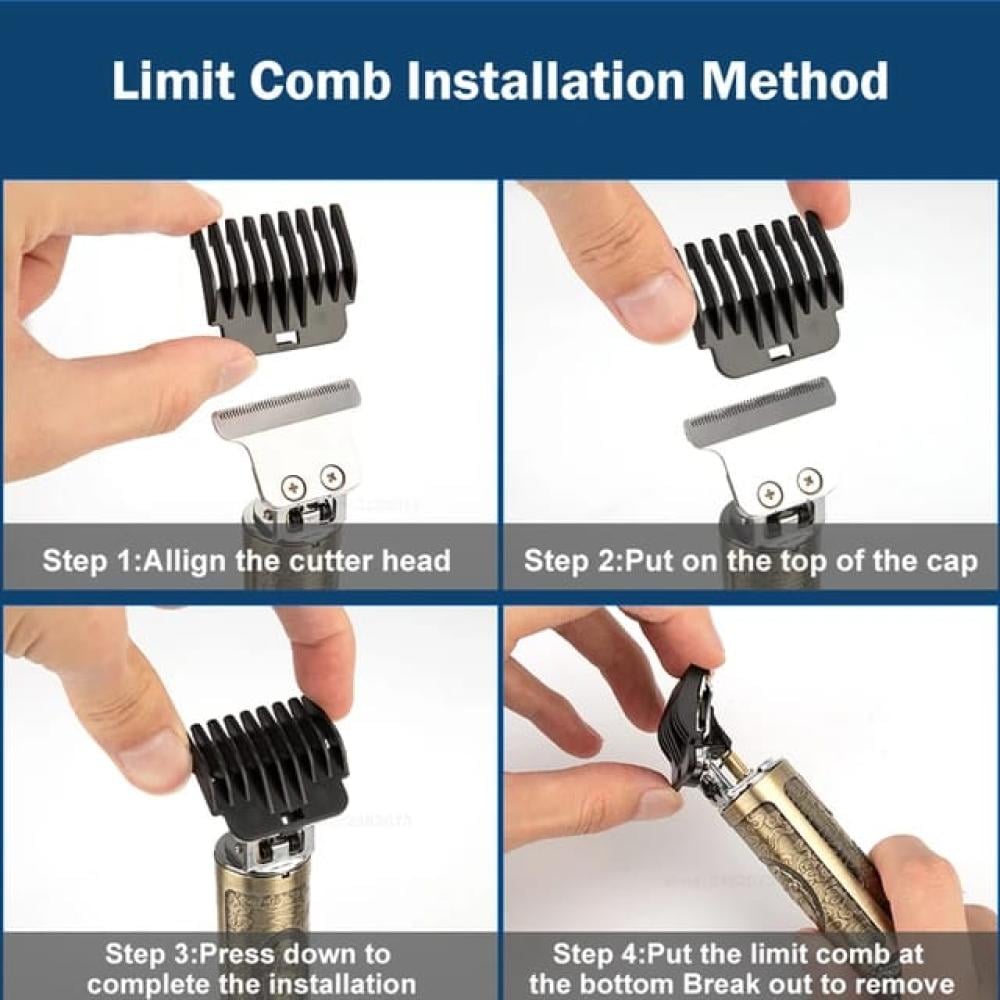 Limit Comb Installation Method

Step 1:Allign the cutter head

Step 2:Put on the top of the cap

Step 3:Press down to complete the installation

Step 4:Put the limit comb at the bottom Break out to remove