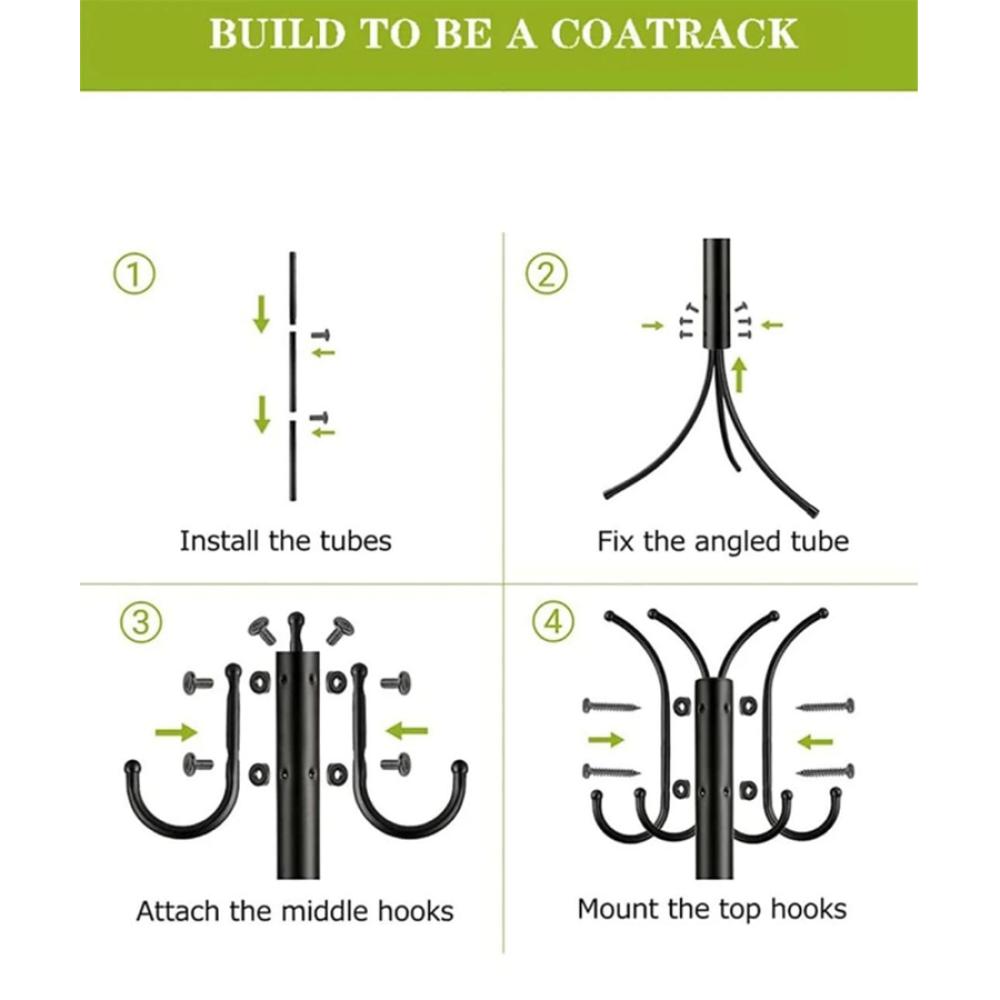 BUILD TO BE A COATRACK

①

Install the tubes

②

Fix the angled tube

③

Attach the middle hooks

④

Mount the top hooks