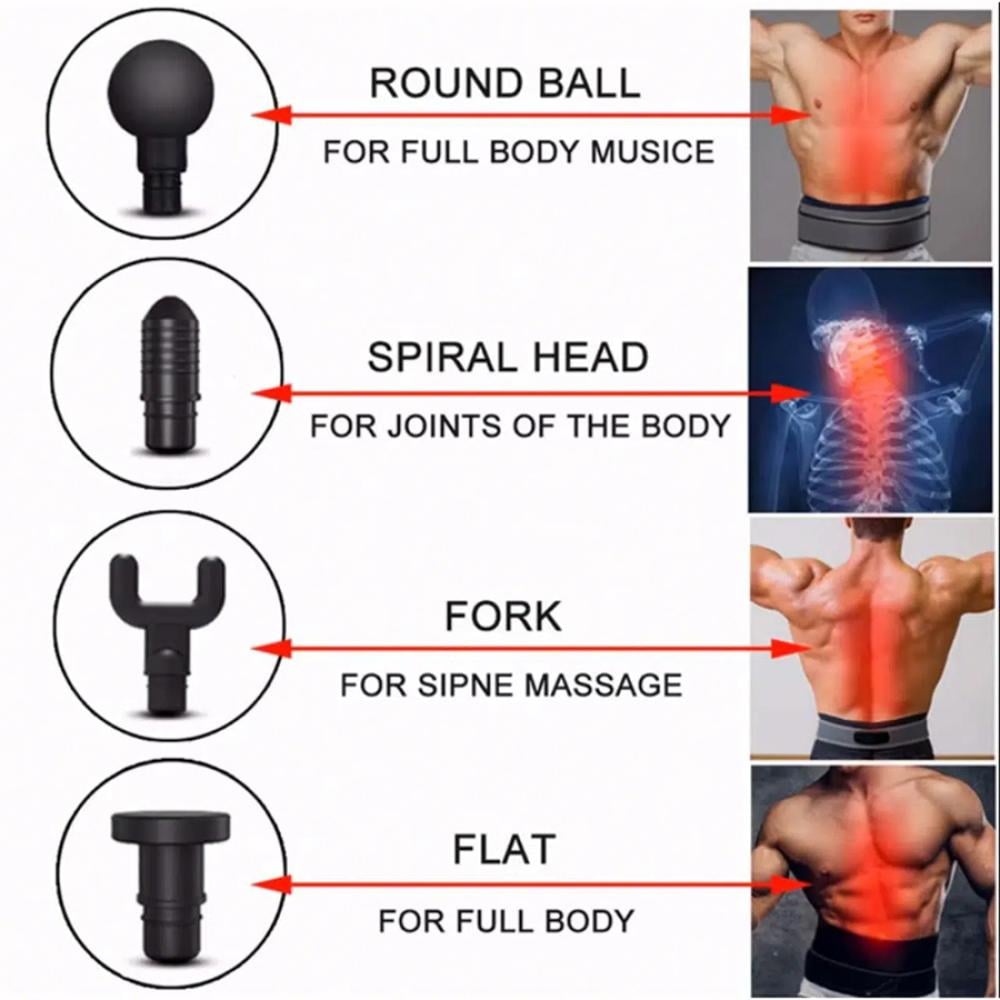 ROUND BALL

FOR FULL BODY MUSICE

SPIRAL HEAD

FOR JOINTS OF THE BODY

FORK

FOR SIPNE MASSAGE

FLAT

FOR FULL BODY