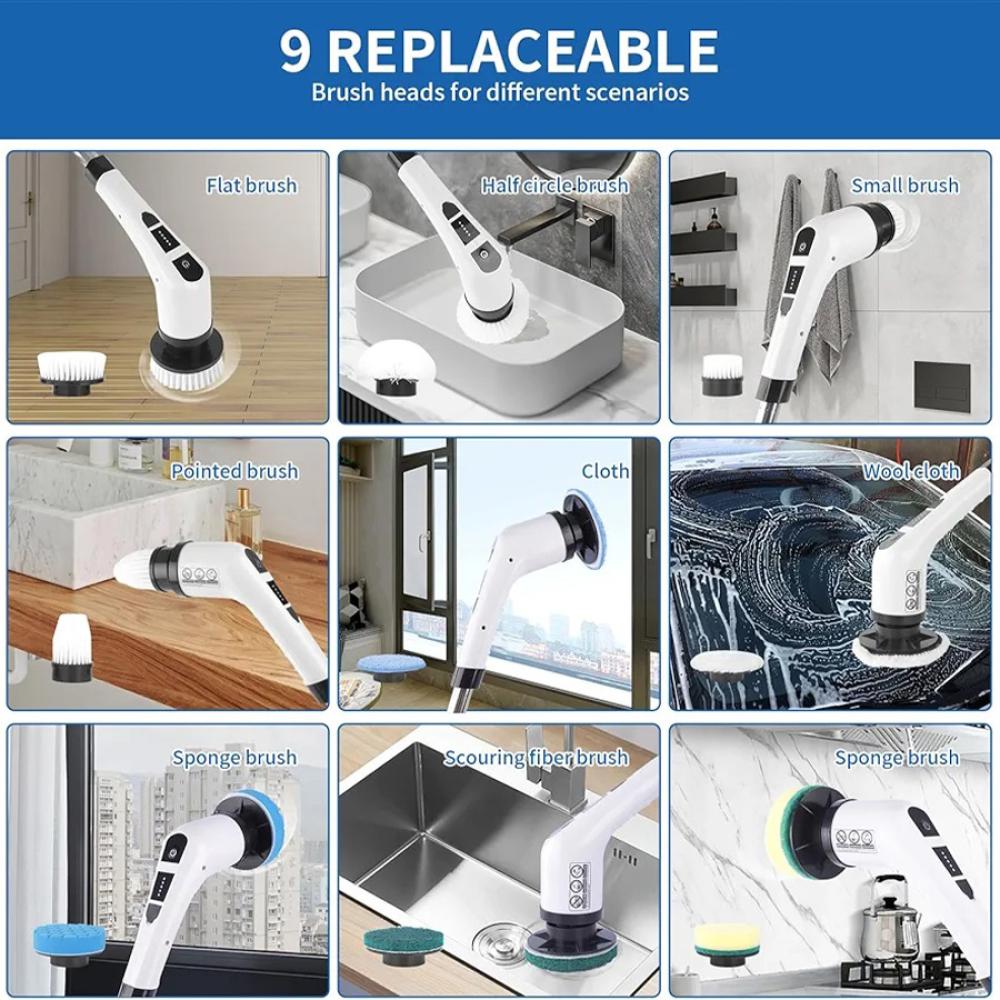 9 REPLACEABLE
Brush heads for different scenarios

Flat brush

Half circle brush

Small brush

Pointed brush

Cloth

Wool cloth

Sponge brush

Scouring fiber brush

Sponge brush