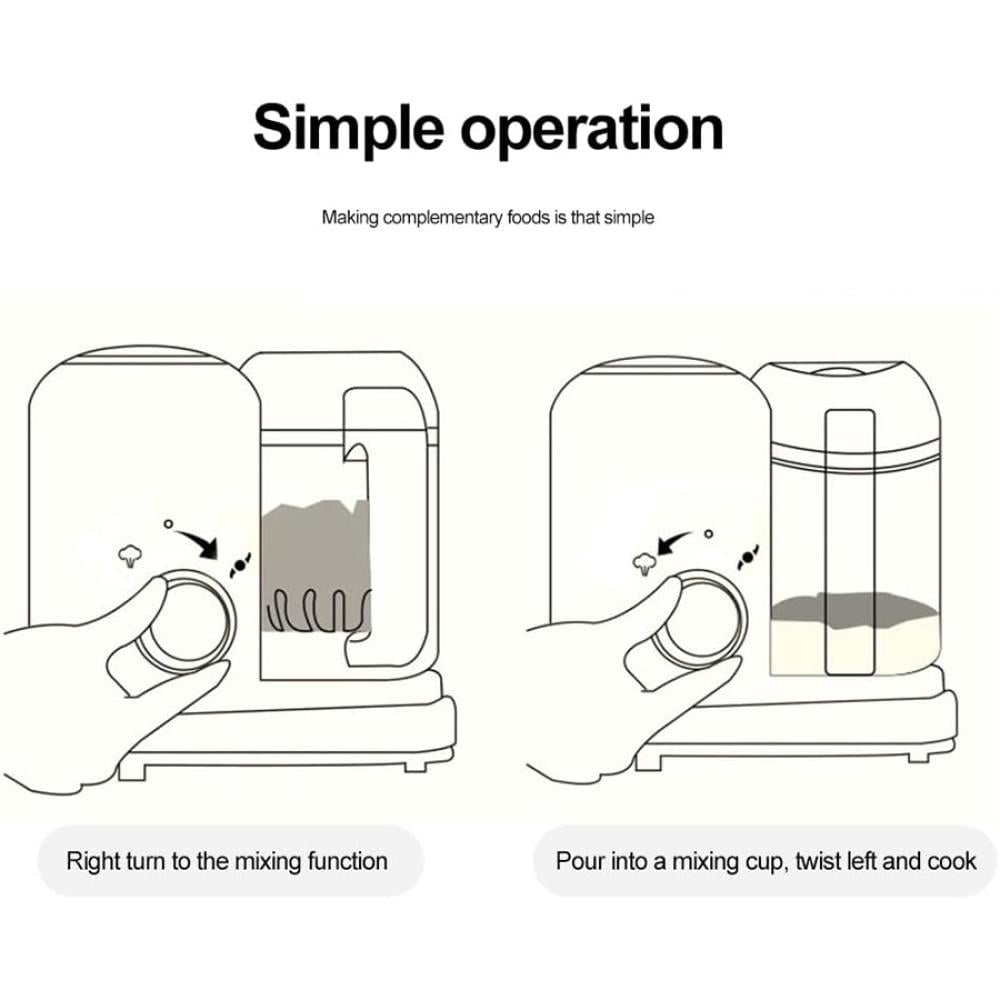 Simple operation

Making complementary foods is that simple

Right turn to the mixing function

Pour into a mixing cup, twist left and cook