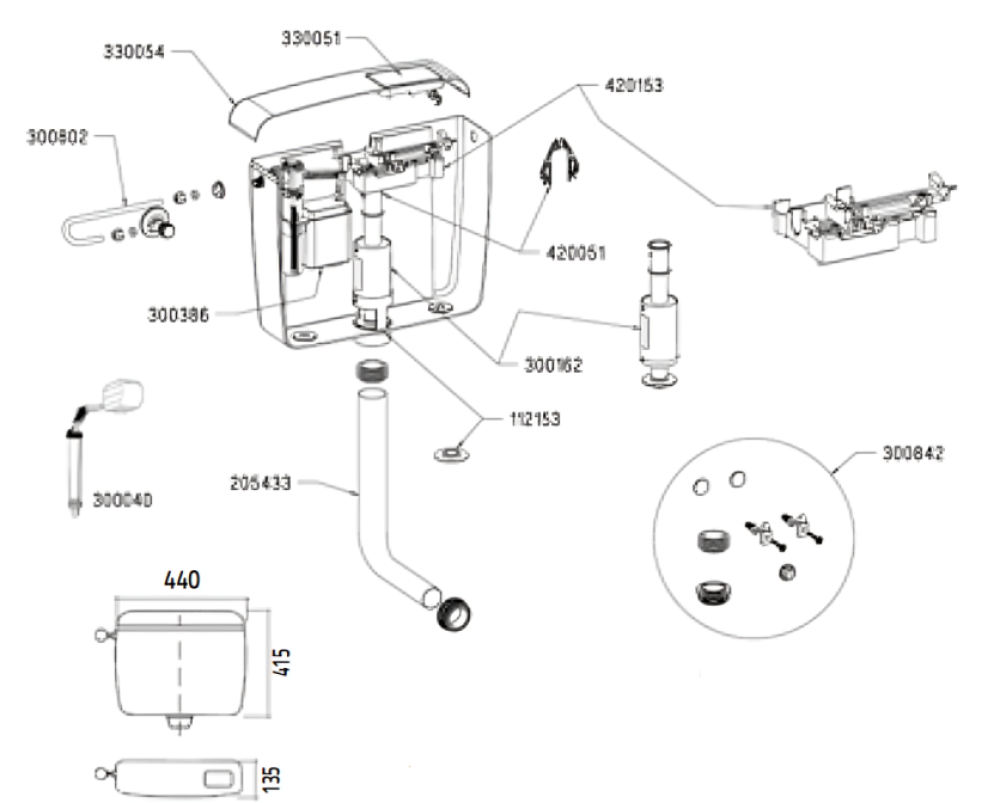 330054
330051
420153
300802
420051
300386
300162
112153
300040
205433
300842
440
415
135