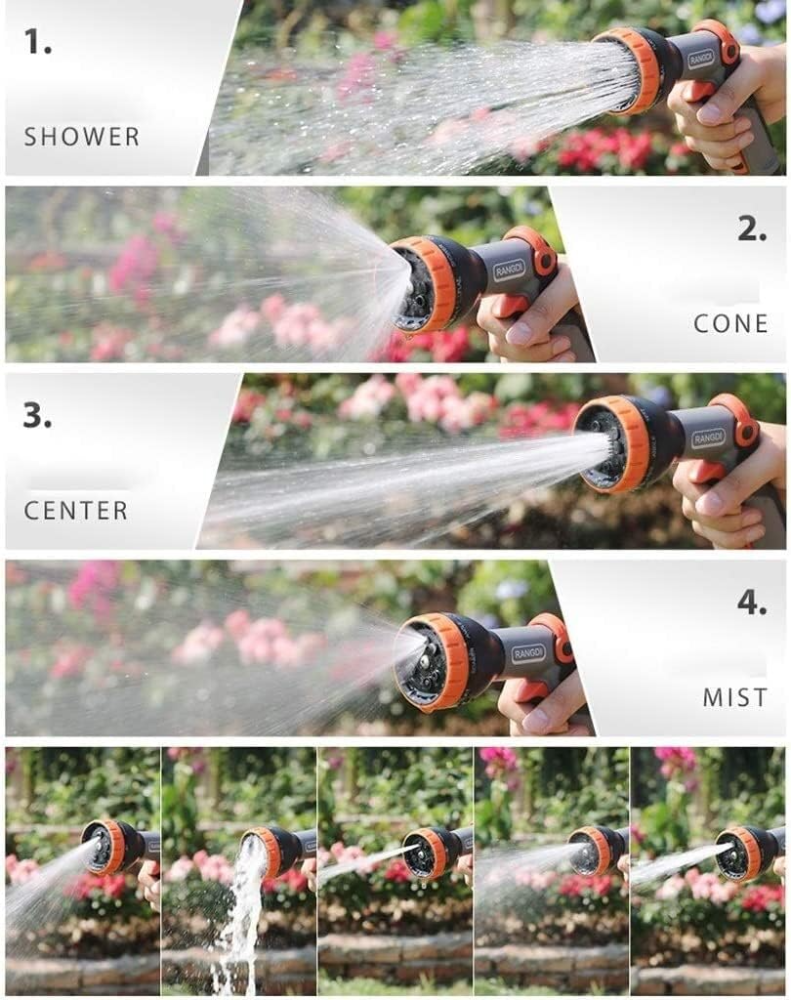 1.
SHOWER

RANGDI

2.
CONE

RANGDI

3.
CENTER

RANGDI

4.
MIST

RANGDI