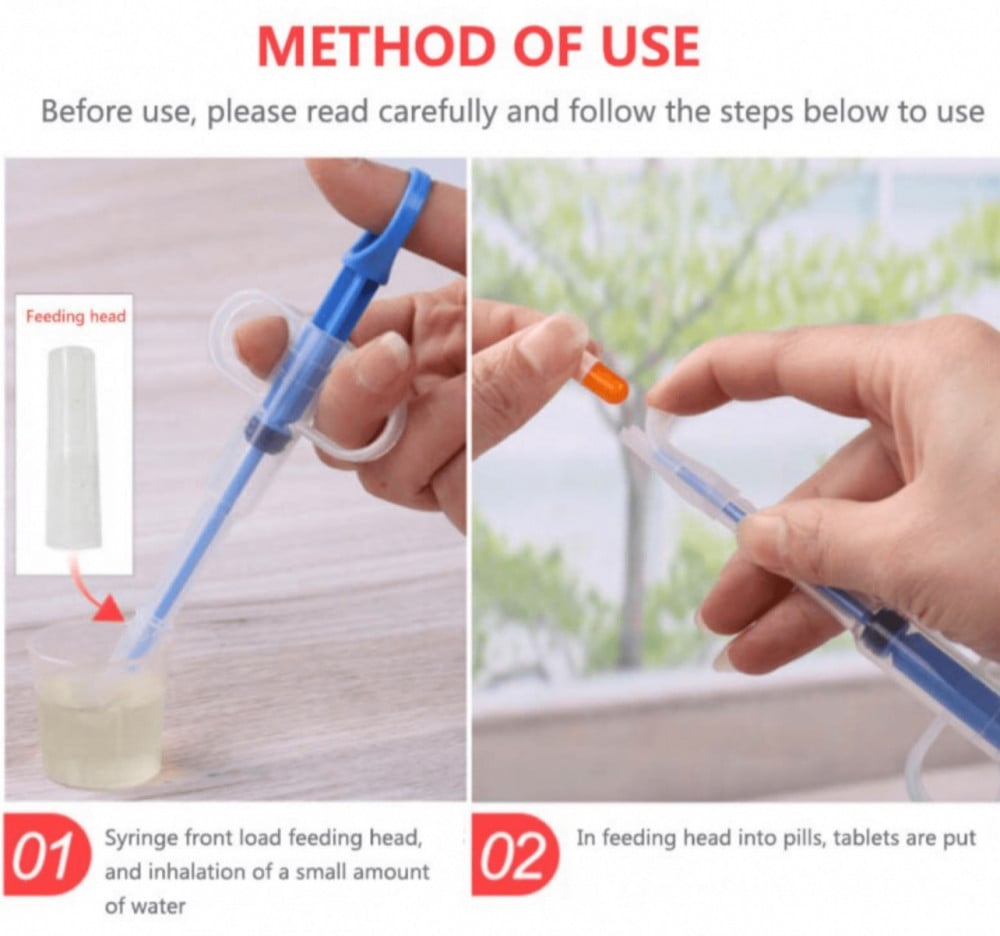 METHOD OF USE

Before use, please read carefully and follow the steps below to use

Feeding head

01 Syringe front load feeding head, and inhalation of a small amount of water

02 In feeding head into pills, tablets are put