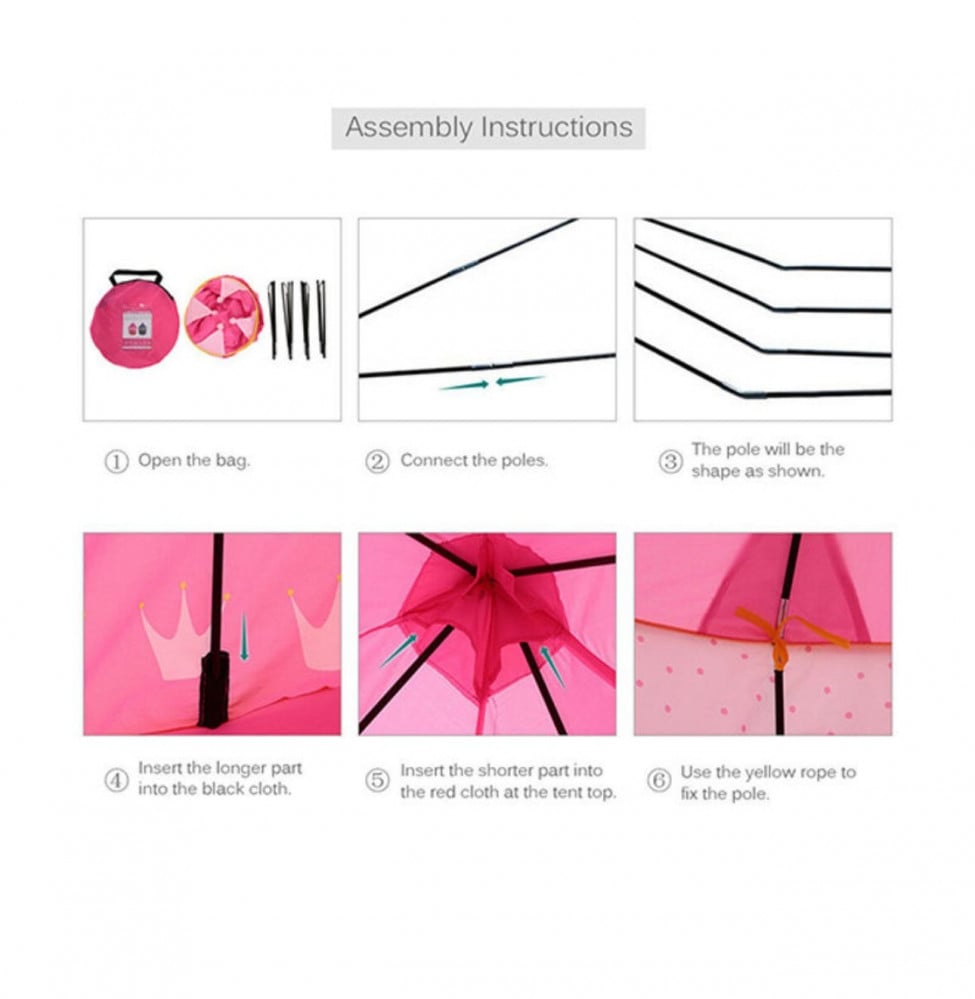 Assembly Instructions

① Open the bag.

② Connect the poles.

③ The pole will be the shape as shown.

④ Insert the longer part into the black cloth.

⑤ Insert the shorter part into the red cloth at the tent top.

⑥ Use the yellow rope to fix the pole.