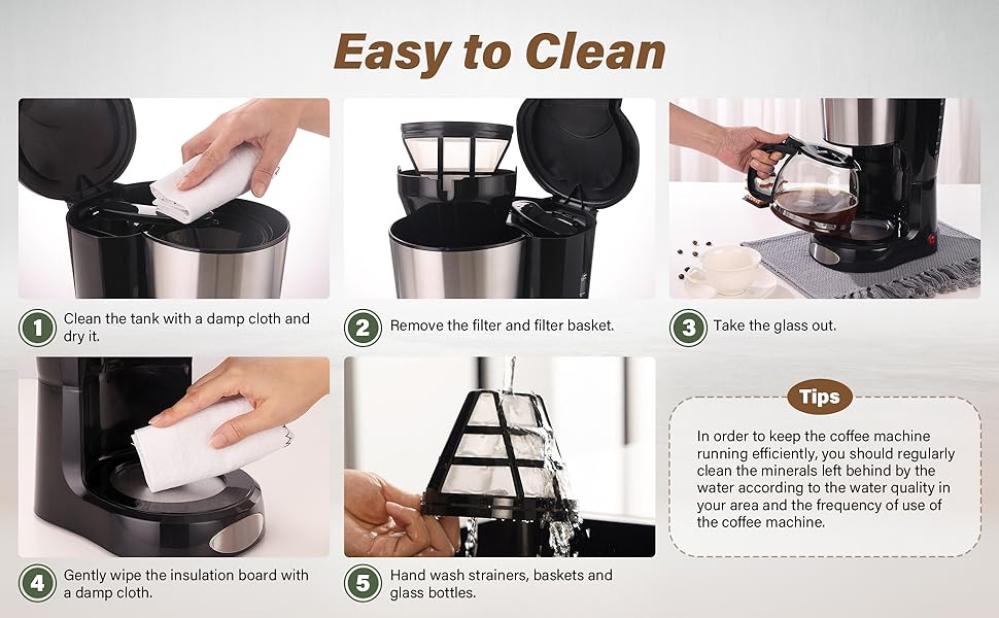 Easy to Clean

1 Clean the tank with a damp cloth and dry it.

2 Remove the filter and filter basket.

3 Take the glass out.

4 Gently wipe the insulation board with a damp cloth.

5 Hand wash strainers, baskets and glass bottles.

Tips

In order to keep the coffee machine running efficiently, you should regularly clean the minerals left behind by the water according to the water quality in your area and the frequency of use of the coffee machine.