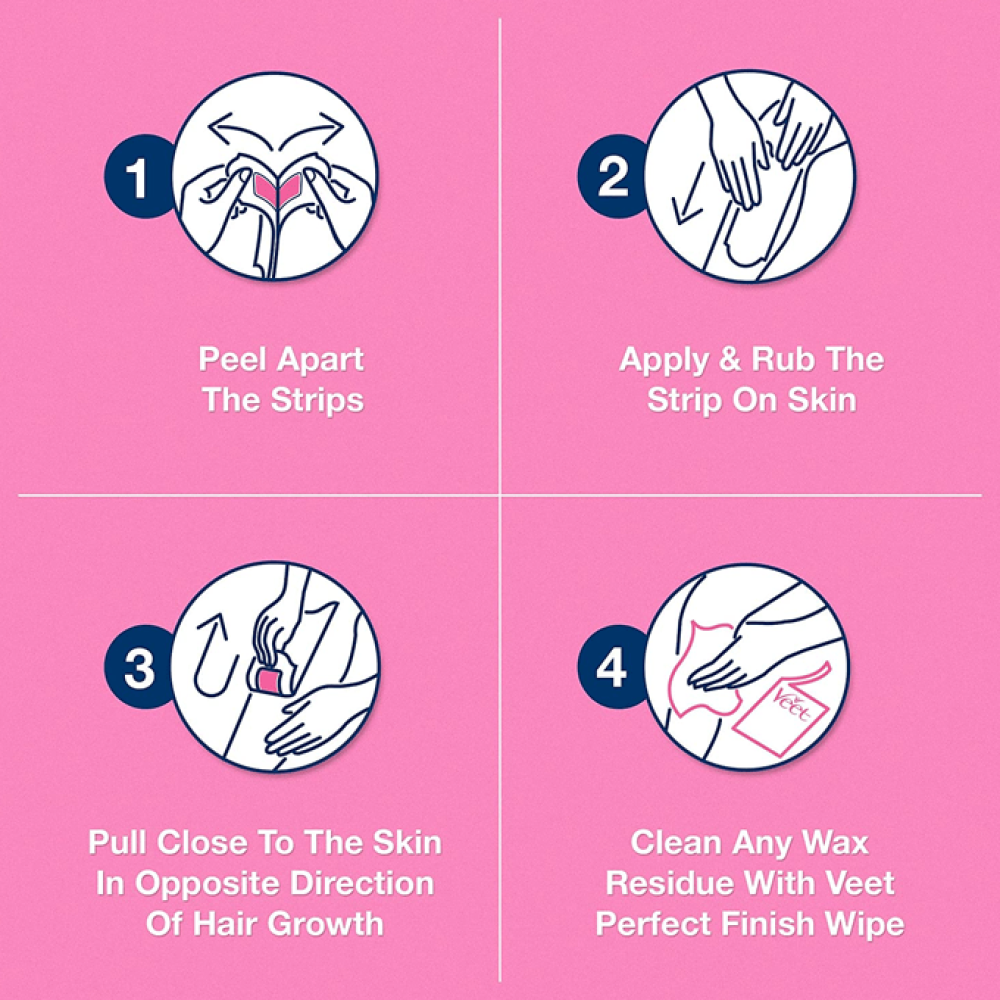 1

Peel Apart The Strips

2

Apply & Rub The Strip On Skin

3

Pull Close To The Skin In Opposite Direction Of Hair Growth

4

Veet

Clean Any Wax Residue With Veet Perfect Finish Wipe