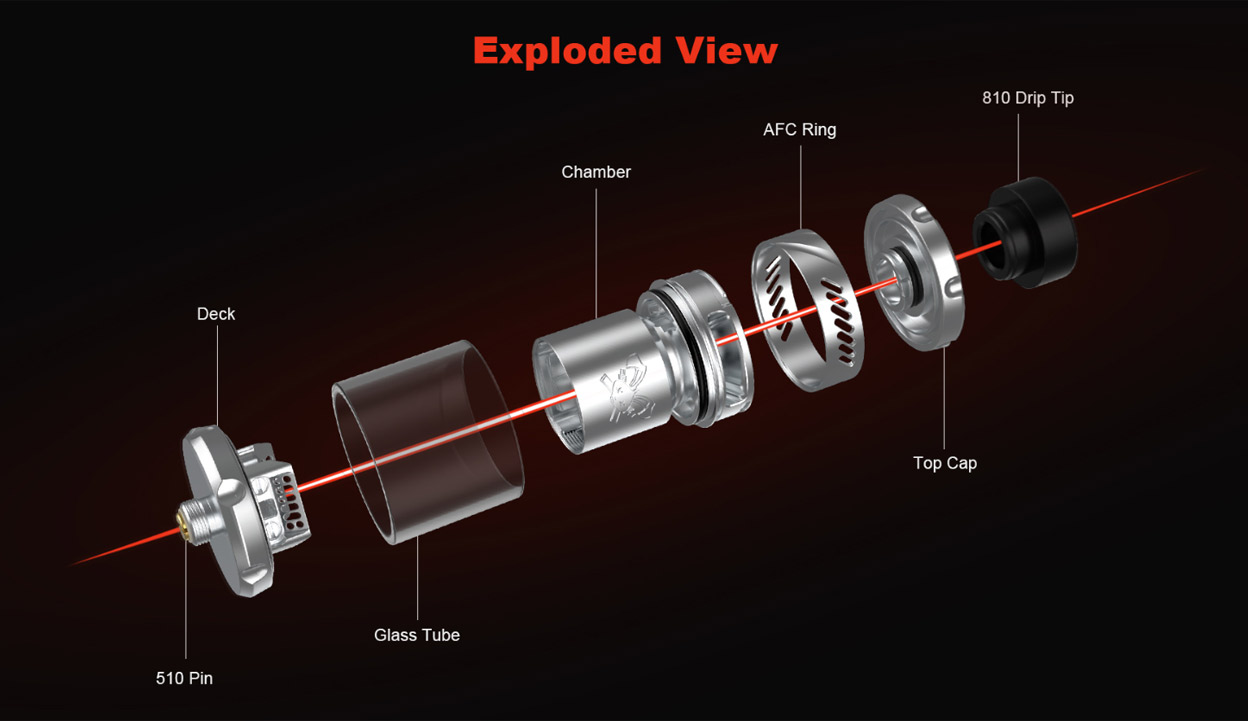 Exploded View

810 Drip Tip

AFC Ring

Chamber

Deck

Top Cap

Glass Tube

510 Pin