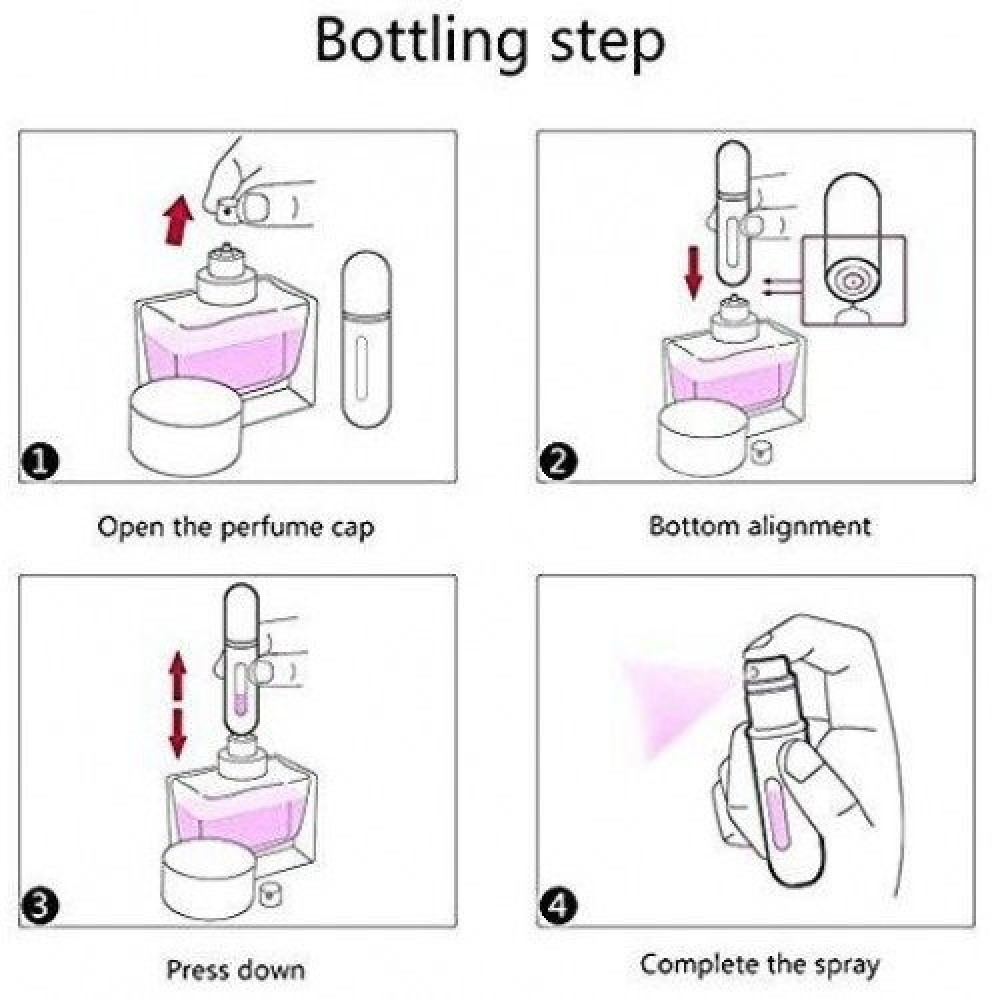 Bottling step

1
Open the perfume cap

2
Bottom alignment

3
Press down

4
Complete the spray