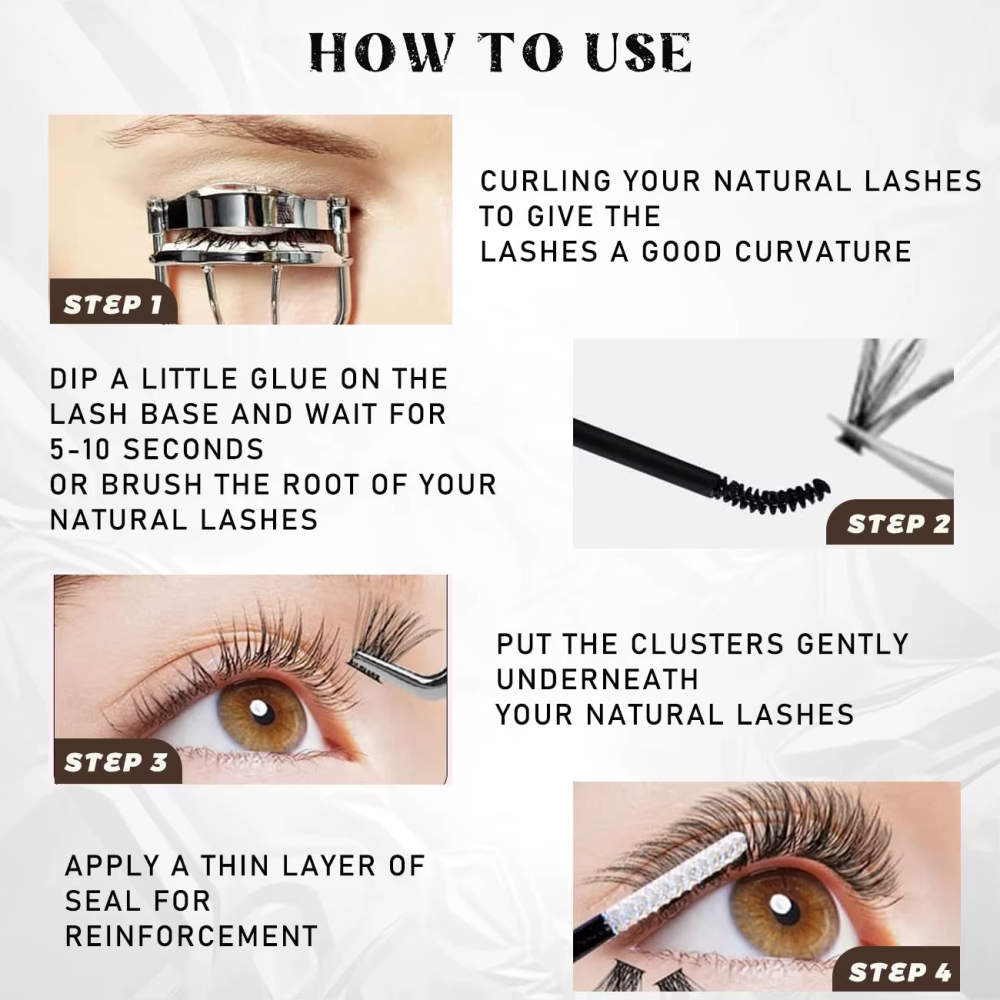 HOW TO USE

STEP 1

CURLING YOUR NATURAL LASHES TO GIVE THE LASHES A GOOD CURVATURE

DIP A LITTLE GLUE ON THE LASH BASE AND WAIT FOR 5-10 SECONDS
OR BRUSH THE ROOT OF YOUR NATURAL LASHES

STEP 2

STEP 3

PUT THE CLUSTERS GENTLY UNDERNEATH
YOUR NATURAL LASHES

APPLY A THIN LAYER OF SEAL FOR REINFORCEMENT

STEP 4