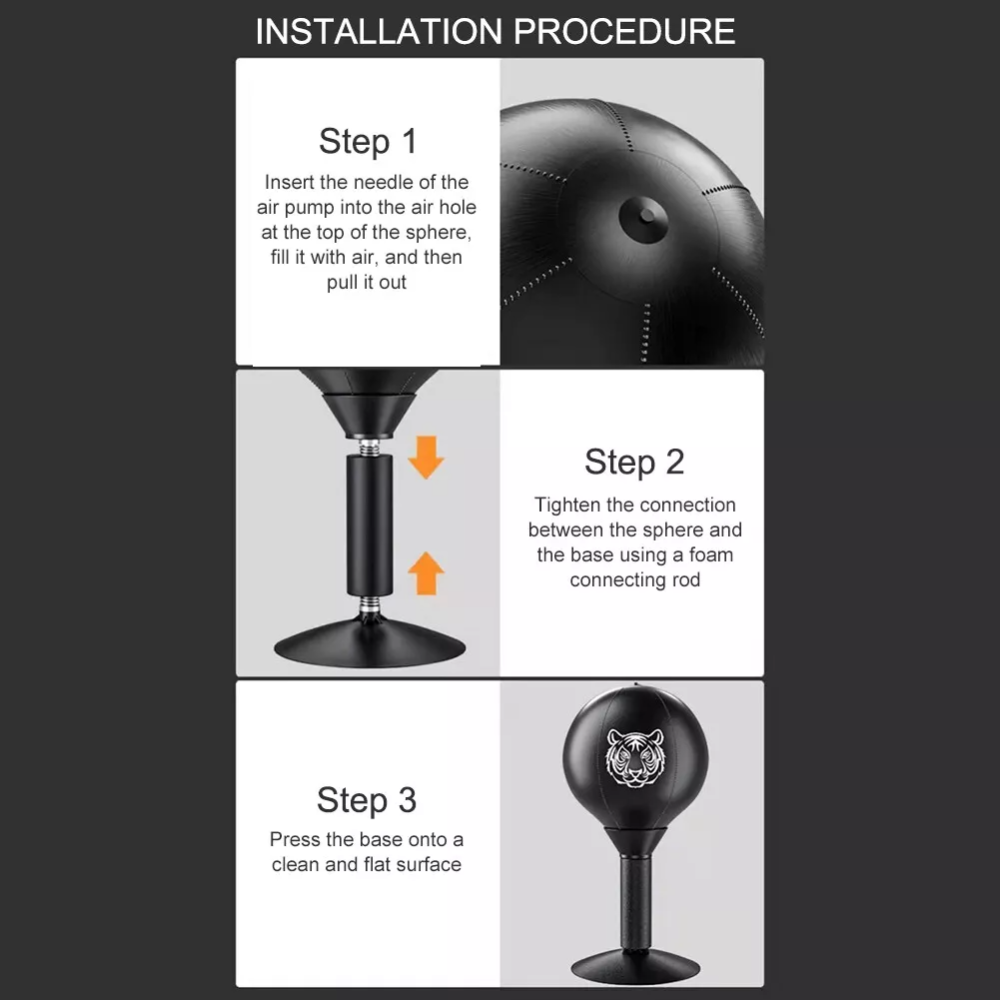 INSTALLATION PROCEDURE

Step 1

Insert the needle of the air pump into the air hole at the top of the sphere, fill it with air, and then pull it out

Step 2

Tighten the connection between the sphere and the base using a foam connecting rod

Step 3

Press the base onto a clean and flat surface