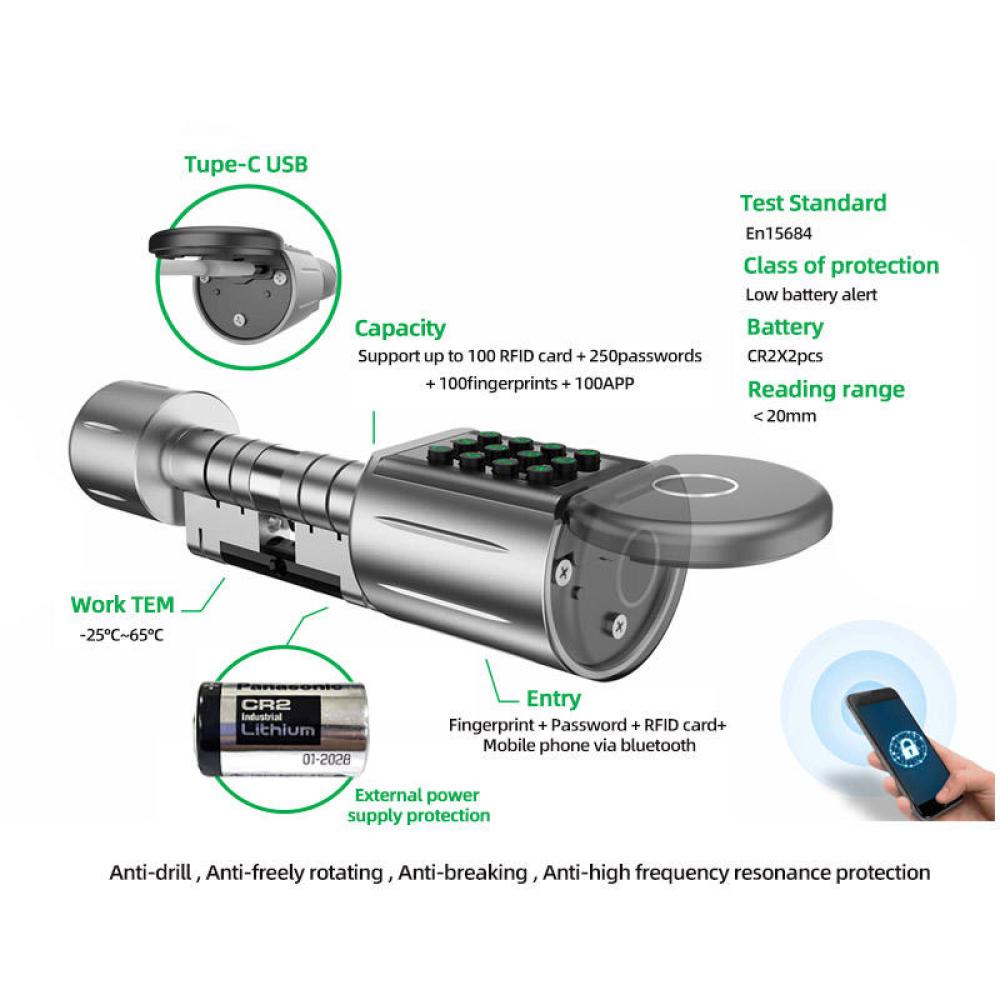 Tupe-C USB

Test Standard
En15684
Class of protection
Low battery alert
Battery
CR2X2pcs
Reading range
< 20mm

Capacity
Support up to 100 RFID card + 250passwords + 100fingerprints + 100APP

Work TEM
-25°C~65°C

Panasonic
CR2
Industrial
Lithium
01-2028

External power supply protection

Entry
Fingerprint + Password + RFID card+ Mobile phone via bluetooth

Anti-drill , Anti-freely rotating , Anti-breaking , Anti-high frequency resonance protection