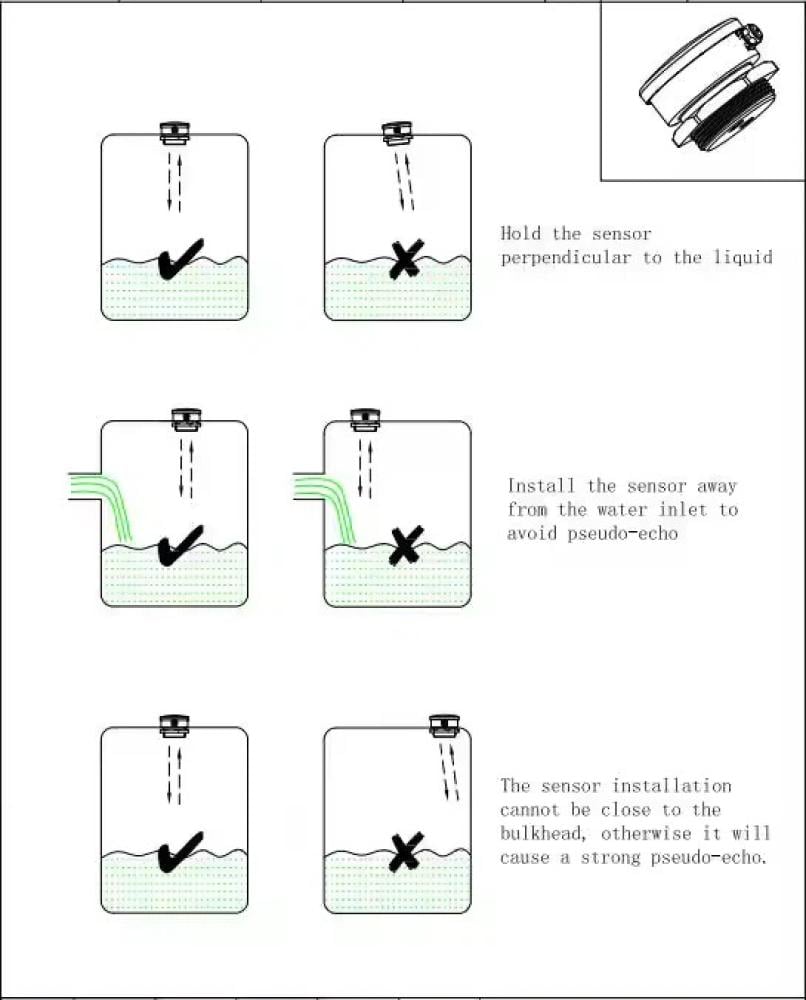 Hold the sensor perpendicular to the liquid

Install the sensor away from the water inlet to avoid pseudo-echo

The sensor installation cannot be close to the bulkhead, otherwise it will cause a strong pseudo-echo.