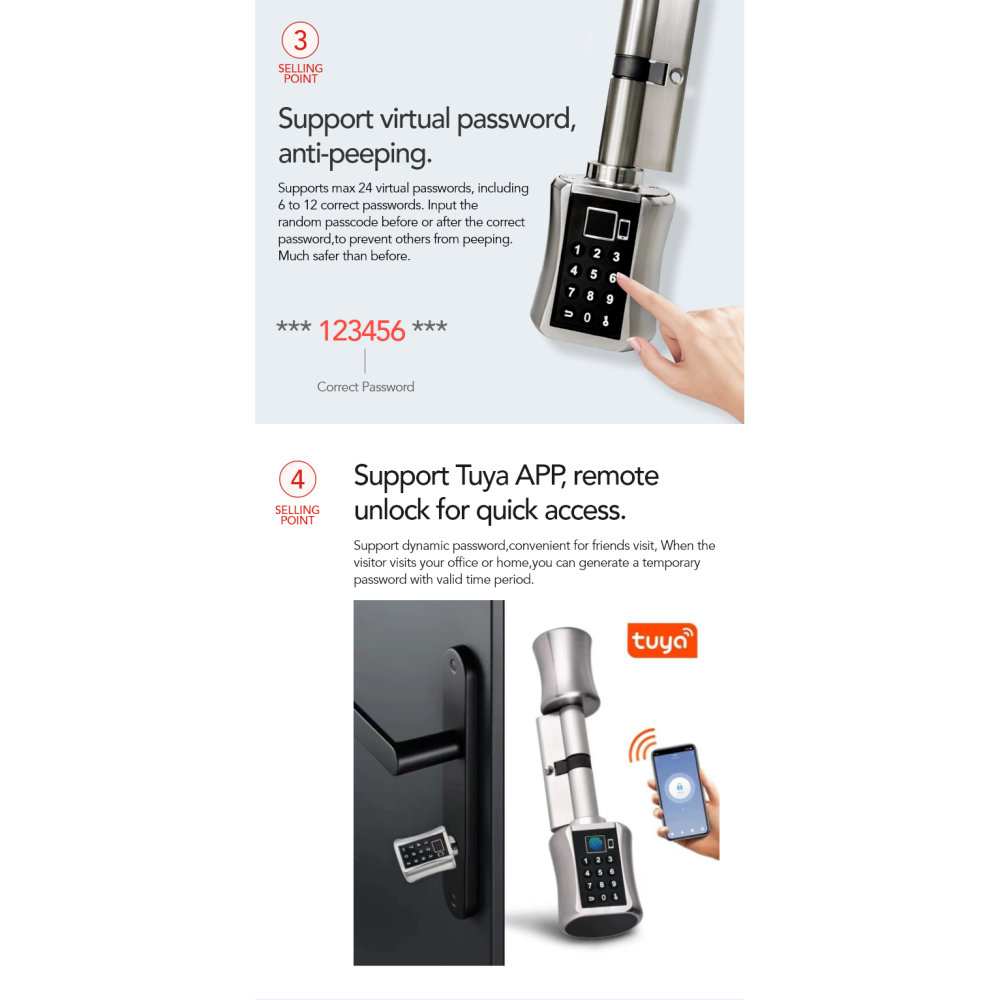 3
SELLING POINT

Support virtual password, anti-peeping.

Supports max 24 virtual passwords, including 6 to 12 correct passwords. Input the random passcode before or after the correct password,to prevent others from peeping. Much safer than before.

1 2 3
4 5 6
7 8 9
0

*** 123456 ***

Correct Password

4
SELLING POINT

Support Tuya APP, remote unlock for quick access.

Support dynamic password,convenient for friends visit, When the visitor visits your office or home,you can generate a temporary password with valid time period.

tuya

1 2 3
4 5 6
7 8 9
0