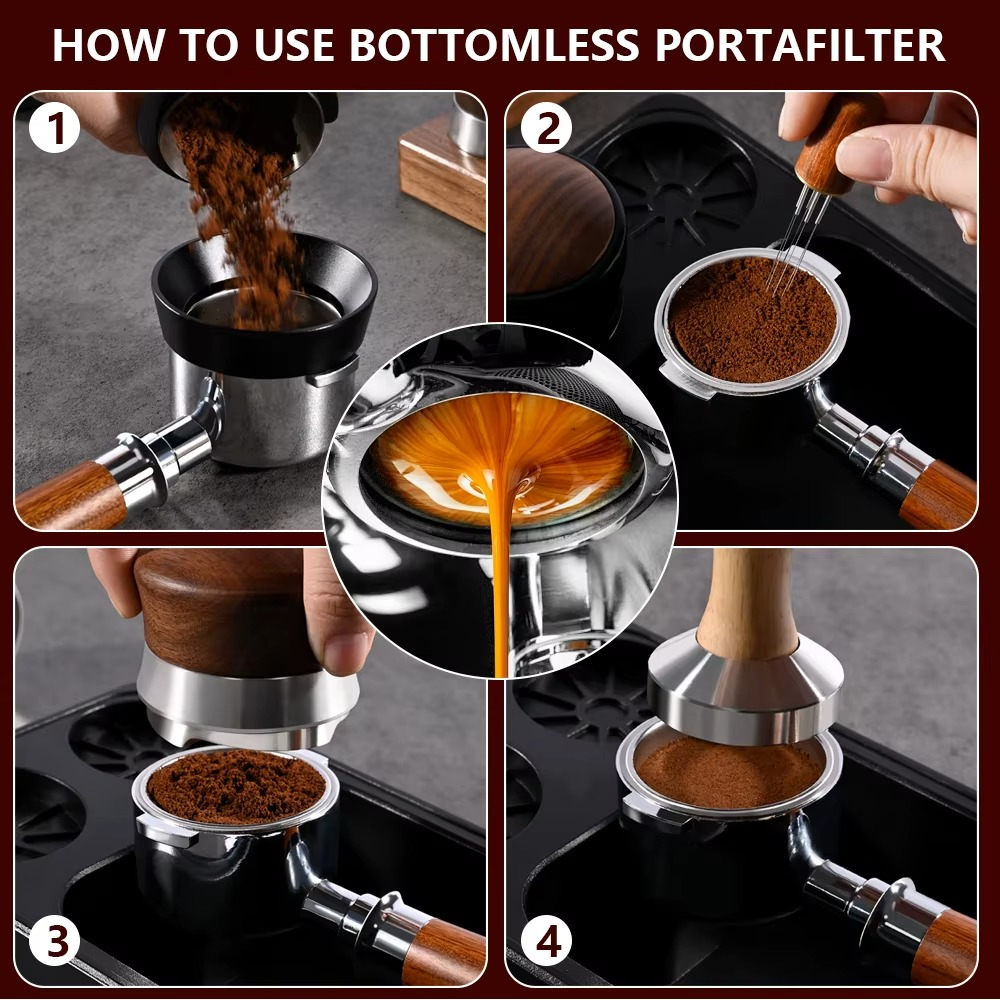 HOW TO USE BOTTOMLESS PORTAFILTER

1

2

3

4