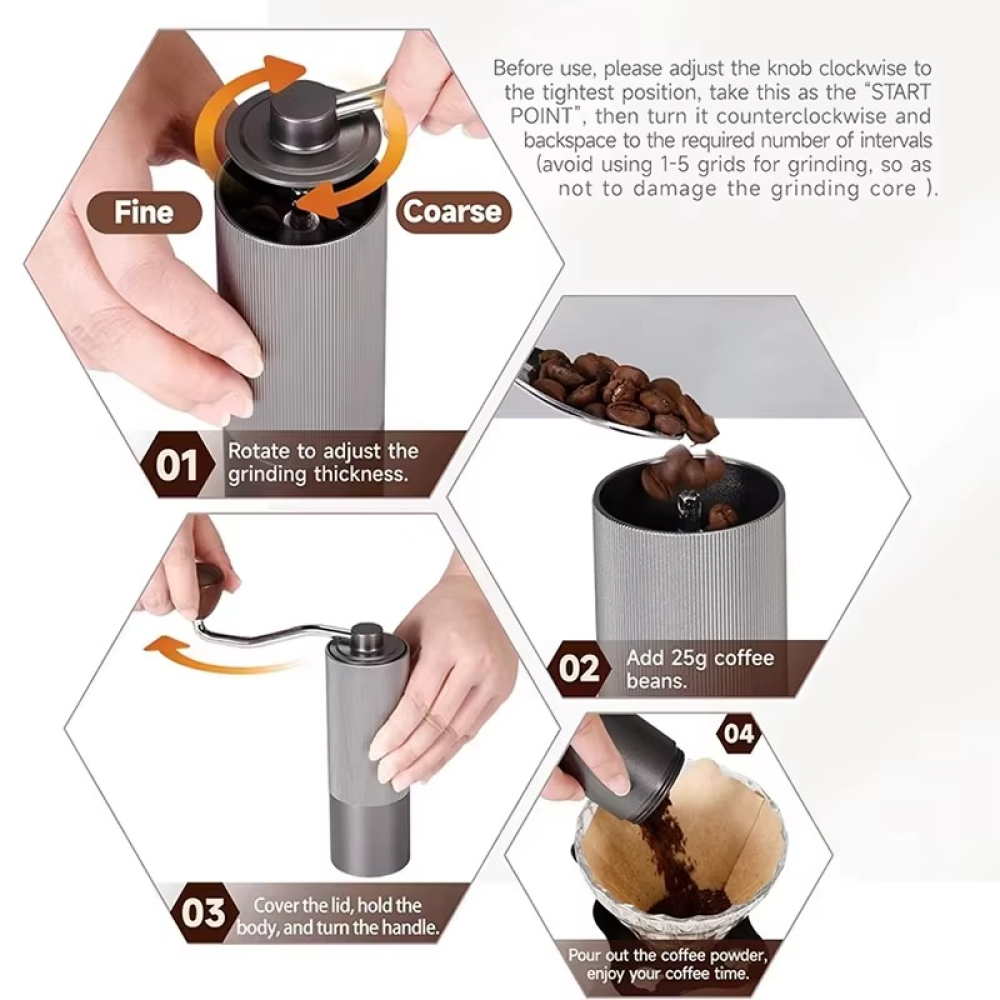 Before use, please adjust the knob clockwise to the tightest position, take this as the "START POINT", then turn it counterclockwise and backspace to the required number of intervals (avoid using 1-5 grids for grinding, so as not to damage the grinding core ).

Fine

Coarse

01 Rotate to adjust the grinding thickness.

02 Add 25g coffee beans.

03 Cover the lid, hold the body, and turn the handle.

04

Pour out the coffee powder, enjoy your coffee time.