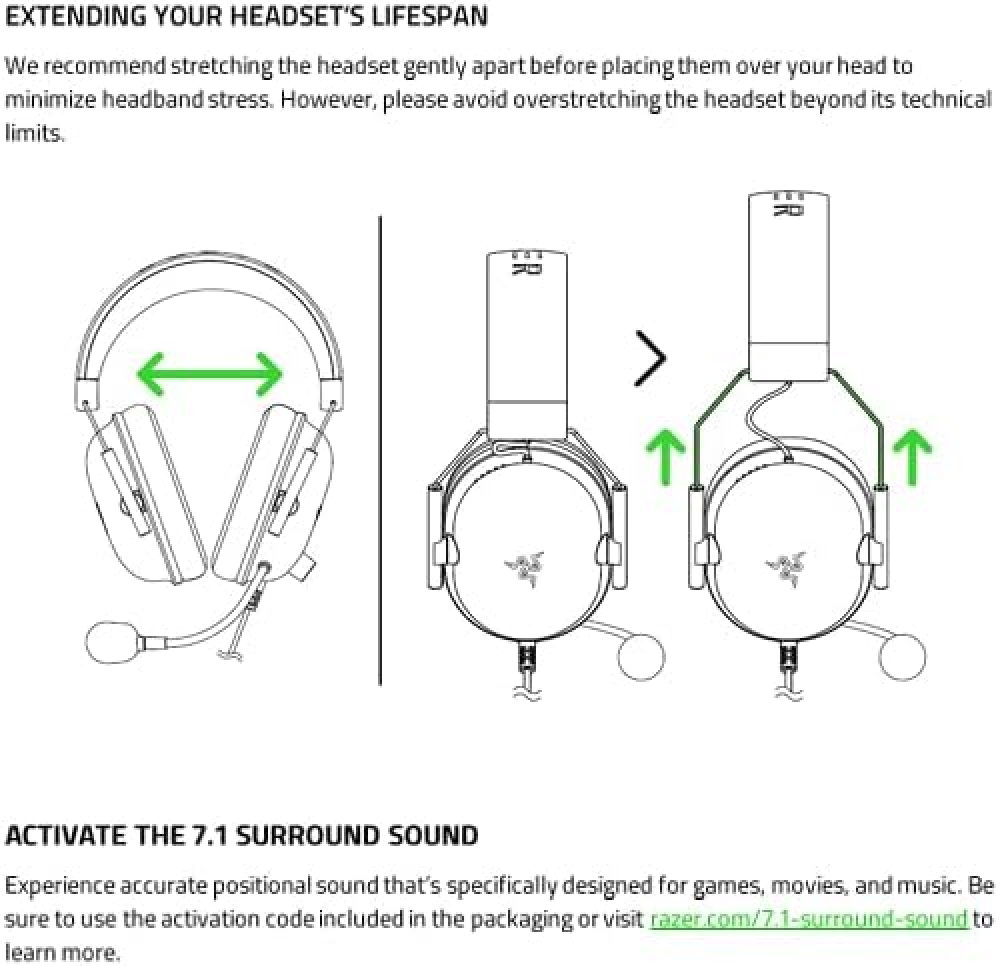 EXTENDING YOUR HEADSET'S LIFESPAN

We recommend stretching the headset gently apart before placing them over your head to minimize headband stress. However, please avoid overstretching the headset beyond its technical limits.

ACTIVATE THE 7.1 SURROUND SOUND

Experience accurate positional sound that's specifically designed for games, movies, and music. Be sure to use the activation code included in the packaging or visit razer.com/7.1-surround-sound to learn more.