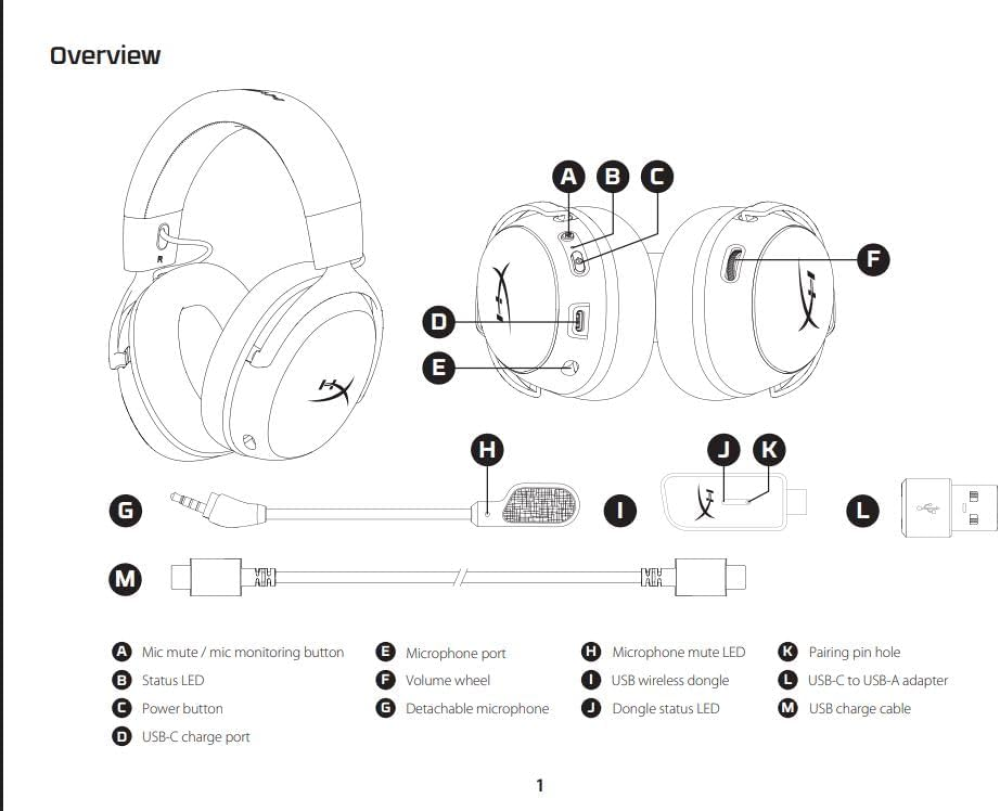 Overview

R

A B C

F

D

E

H

J K

G

I

L

M

A Mic mute / mic monitoring button
B Status LED
C Power button
D USB-C charge port

E Microphone port
F Volume wheel
G Detachable microphone

H Microphone mute LED
I USB wireless dongle
J Dongle status LED

K Pairing pin hole
L USB-C to USB-A adapter
M USB charge cable

1